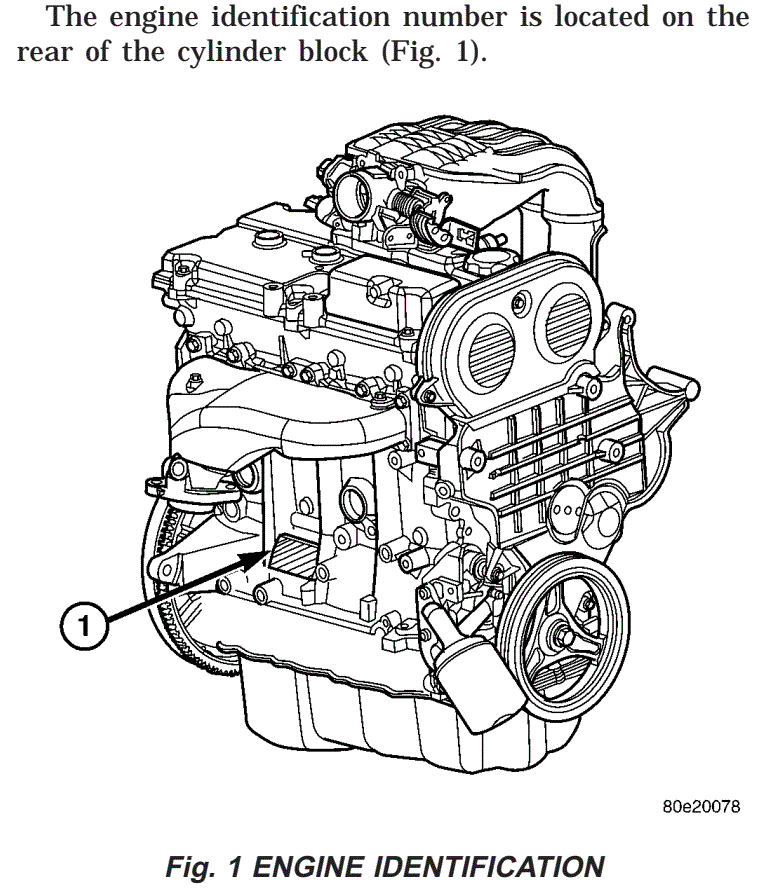 The engine identification number is located on the rear of the cylinder block (Fig. 1).

1

80e20078

Fig. 1 ENGINE IDENTIFICATION