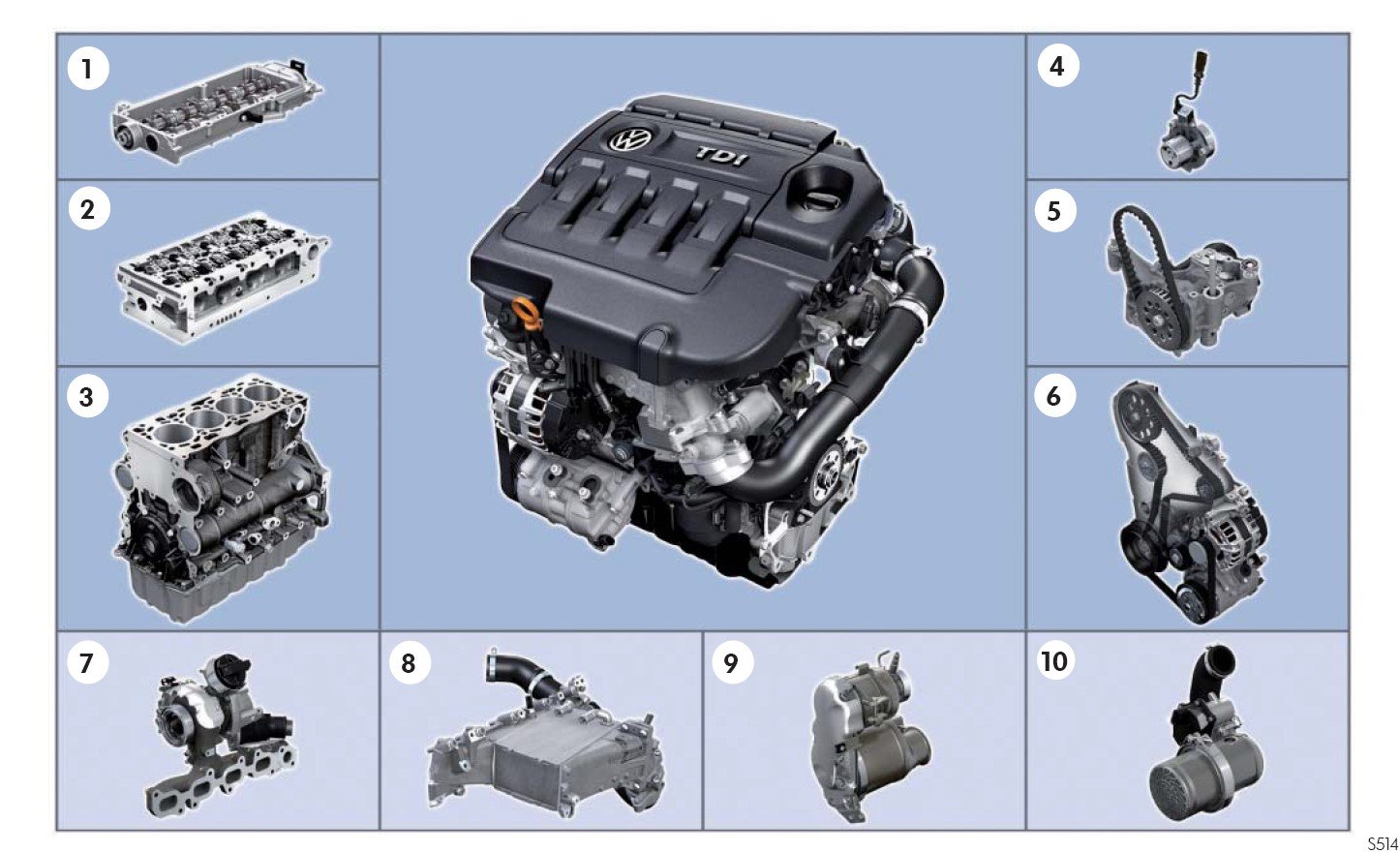 1

2

3

TDI

4

5

6

7

8

9

10

S514