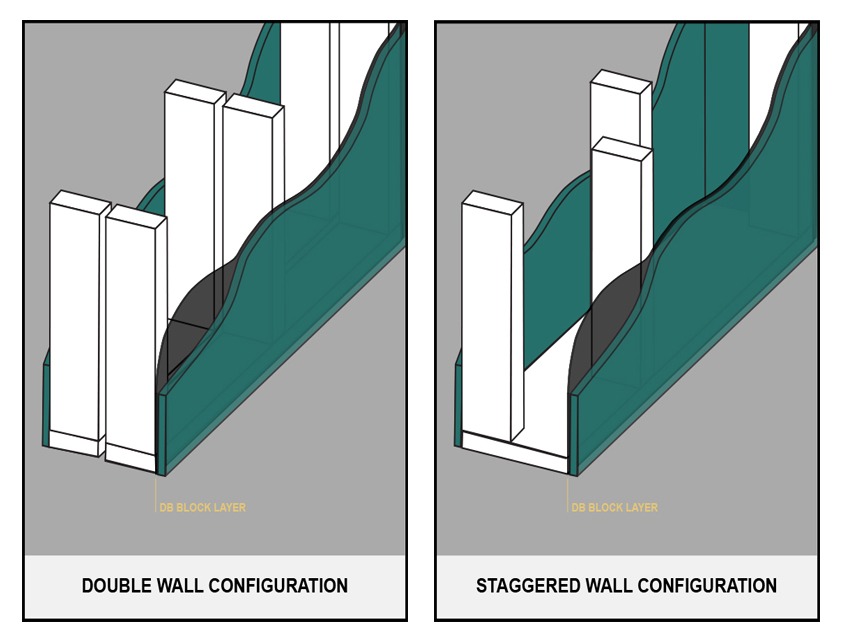 DB BLOCK LAYER

DOUBLE WALL CONFIGURATION

DB BLOCK LAYER

STAGGERED WALL CONFIGURATION