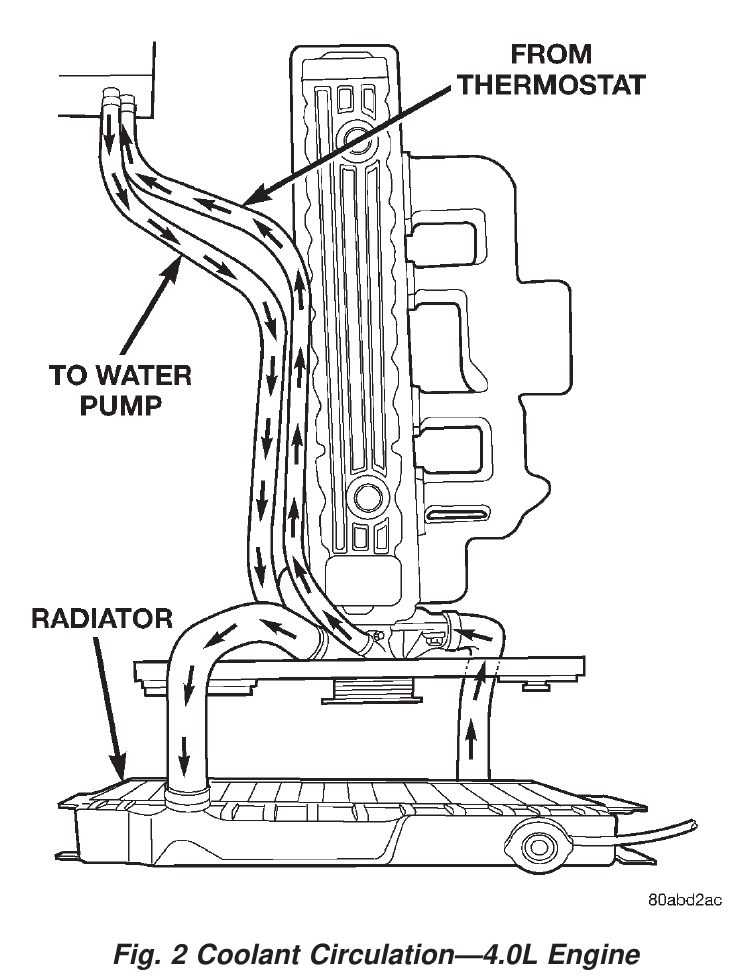 FROM THERMOSTAT

TO WATER PUMP

RADIATOR

80abd2ac

Fig. 2 Coolant Circulation—4.0L Engine