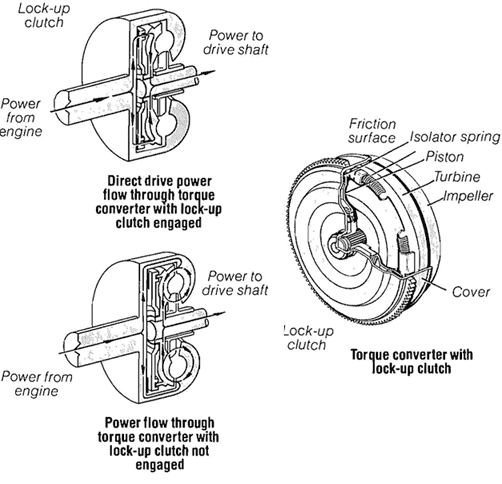 Lock-up clutch

Power to drive shaft

Power from engine

Direct drive power flow through torque converter with lock-up clutch engaged

Power to drive shaft

Power from engine

Power flow through torque converter with lock-up clutch not engaged

Friction surface

Isolator spring

Piston

Turbine

Impeller

Cover

Lock-up clutch

Torque converter with lock-up clutch