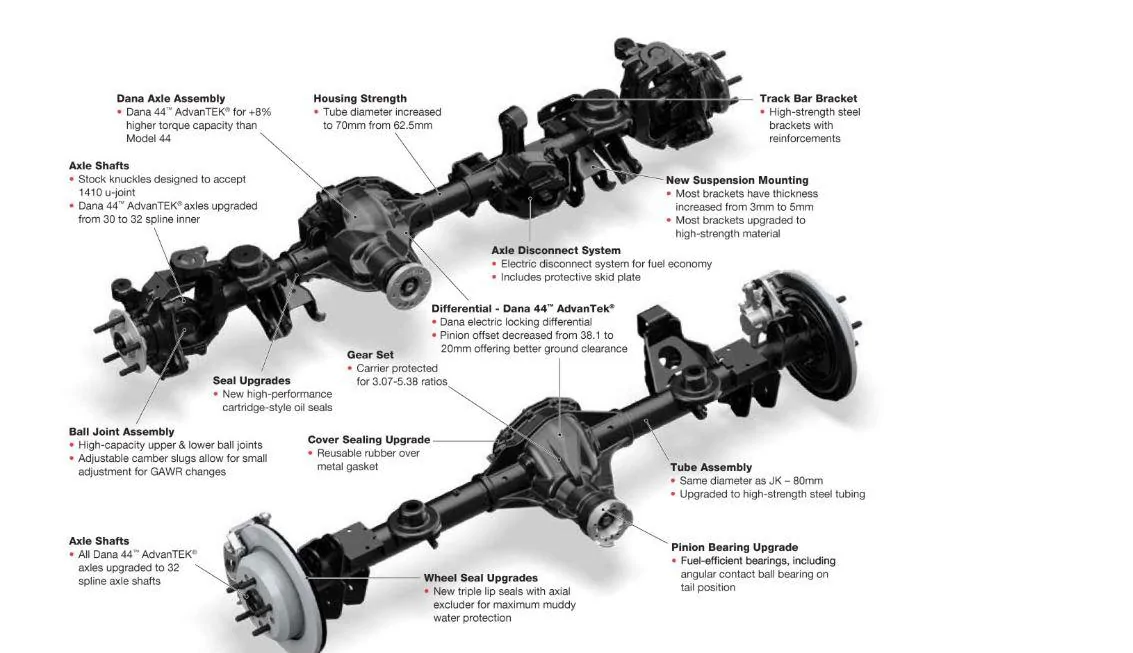 Dana Axle Assembly
• Dana 44™ AdvanTEK® for +8% higher torque capacity than Model 44

Housing Strength
• Tube diameter increased to 70mm from 62.5mm

Track Bar Bracket
• High-strength steel brackets with reinforcements

Axle Shafts
• Stock knuckles designed to accept 1410 u-joint
• Dana 44™ AdvanTEK® axles upgraded from 30 to 32 spline inner

New Suspension Mounting
• Most brackets have thickness increased from 3mm to 5mm
• Most brackets upgraded to high-strength material

Axle Disconnect System
• Electric disconnect system for fuel economy
• Includes protective skid plate

Differential - Dana 44™ AdvanTek®
• Dana electric locking differential
• Pinion offset decreased from 38.1 to 20mm offering better ground clearance

Gear Set
• Carrier protected for 3.07-5.38 ratios

Seal Upgrades
• New high-performance cartridge-style oil seals

Ball Joint Assembly
• High-capacity upper & lower ball joints
• Adjustable camber slugs allow for small adjustment for GAWR changes

Cover Sealing Upgrade
• Reusable rubber over metal gasket

Tube Assembly
• Same diameter as JK – 80mm
• Upgraded to high-strength steel tubing

Axle Shafts
• All Dana 44™ AdvanTEK® axles upgraded to 32 spline axle shafts

Pinion Bearing Upgrade
• Fuel-efficient bearings, including angular contact ball bearing on tail position

Wheel Seal Upgrades
• New triple lip seals with axial excluder for maximum muddy water protection