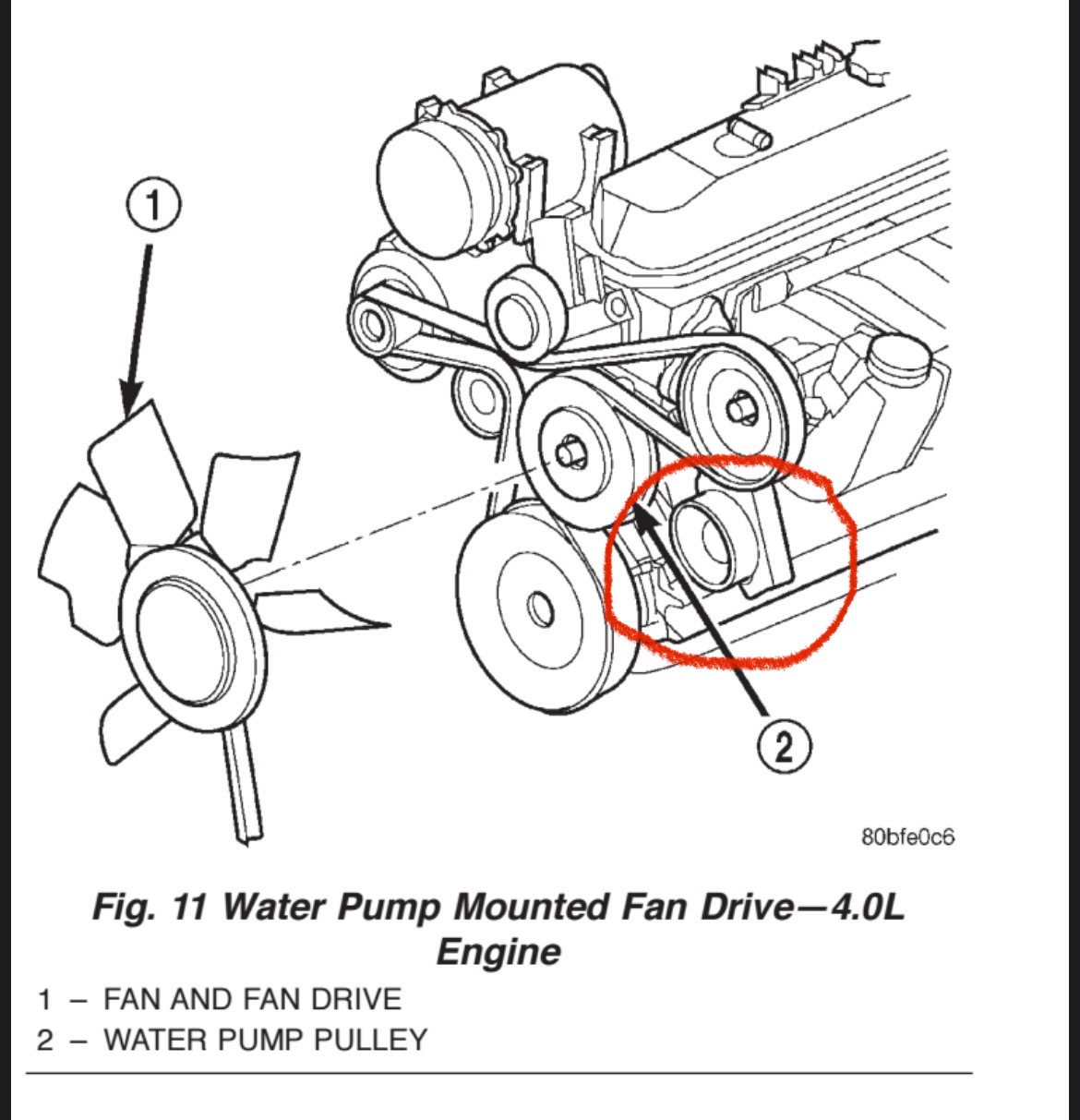 1

2

80bfe0c6

Fig. 11 Water Pump Mounted Fan Drive—4.0L Engine

1 – FAN AND FAN DRIVE
2 – WATER PUMP PULLEY