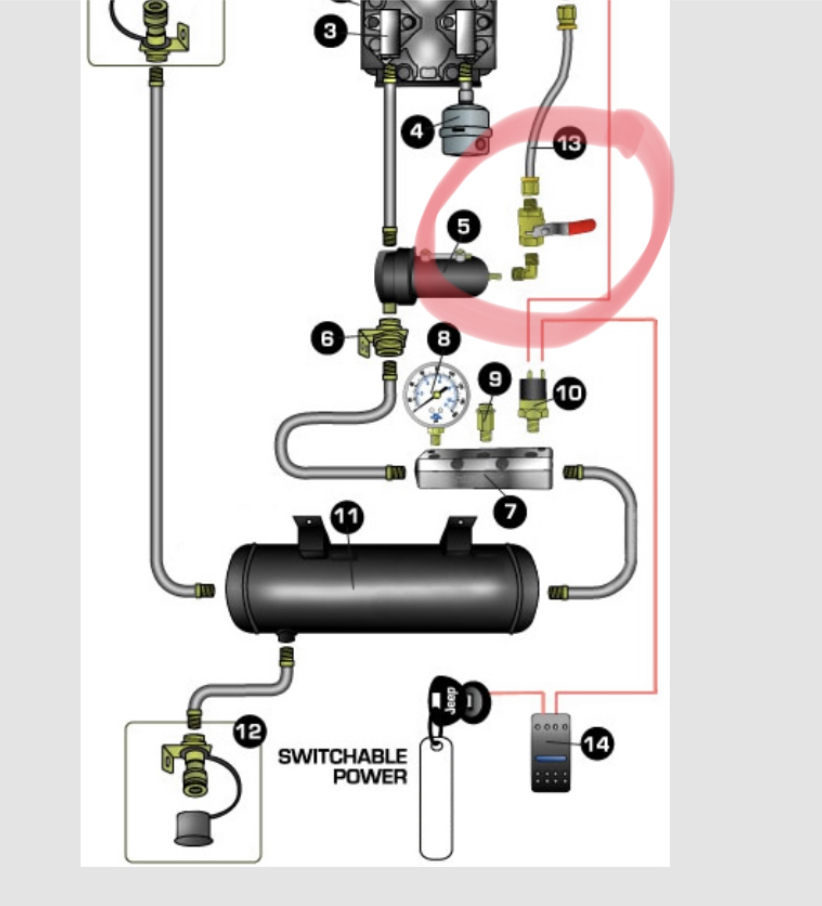 3
4
13
5
6
8
9
10
7
11
12
SWITCHABLE POWER
Jeep
14