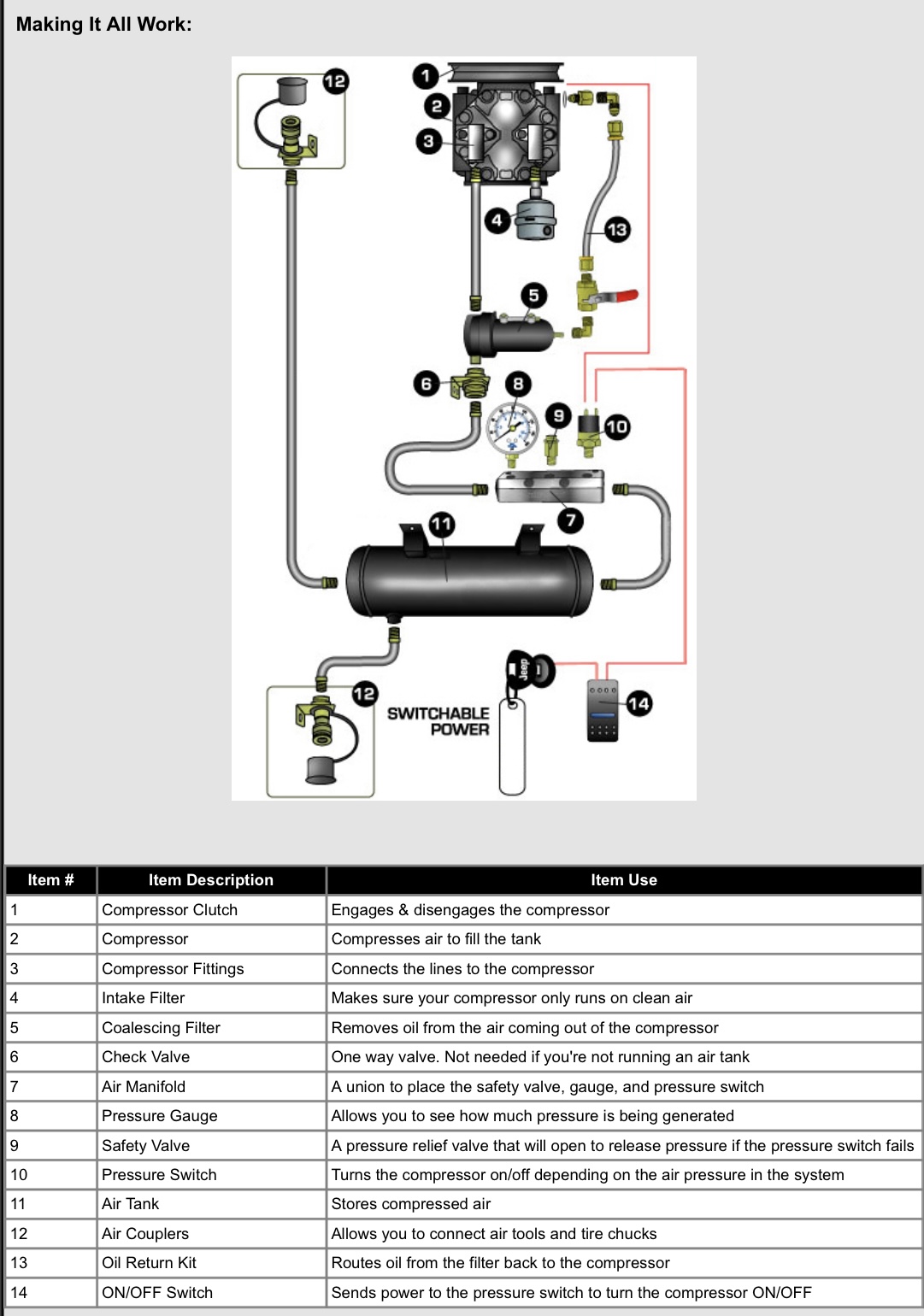 Making It All Work:

12
1
2
3
4
13
5
6
8
9
10
7
11
12
SWITCHABLE POWER
Jeep
14

| Item # | Item Description | Item Use |
|---|---|---|
| 1 | Compressor Clutch | Engages & disengages the compressor |
| 2 | Compressor | Compresses air to fill the tank |
| 3 | Compressor Fittings | Connects the lines to the compressor |
| 4 | Intake Filter | Makes sure your compressor only runs on clean air |
| 5 | Coalescing Filter | Removes oil from the air coming out of the compressor |
| 6 | Check Valve | One way valve. Not needed if you're not running an air tank |
| 7 | Air Manifold | A union to place the safety valve, gauge, and pressure switch |
| 8 | Pressure Gauge | Allows you to see how much pressure is being generated |
| 9 | Safety Valve | A pressure relief valve that will open to release pressure if the pressure switch fails |
| 10 | Pressure Switch | Turns the compressor on/off depending on the air pressure in the system |
| 11 | Air Tank | Stores compressed air |
| 12 | Air Couplers | Allows you to connect air tools and tire chucks |
| 13 | Oil Return Kit | Routes oil from the filter back to the compressor |
| 14 | ON/OFF Switch | Sends power to the pressure switch to turn the compressor ON/OFF |