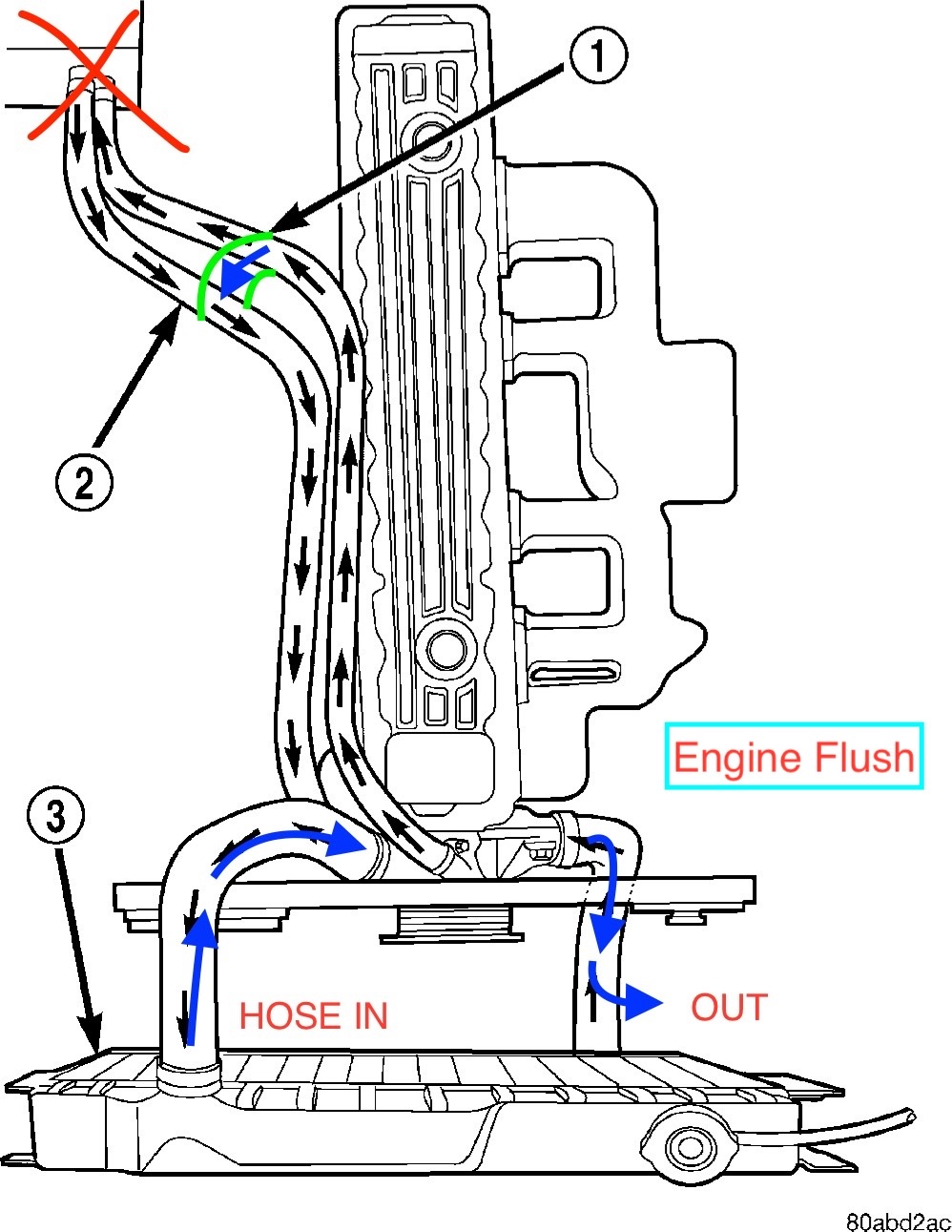 1

2

Engine Flush

3

HOSE IN

OUT

80abd2ac