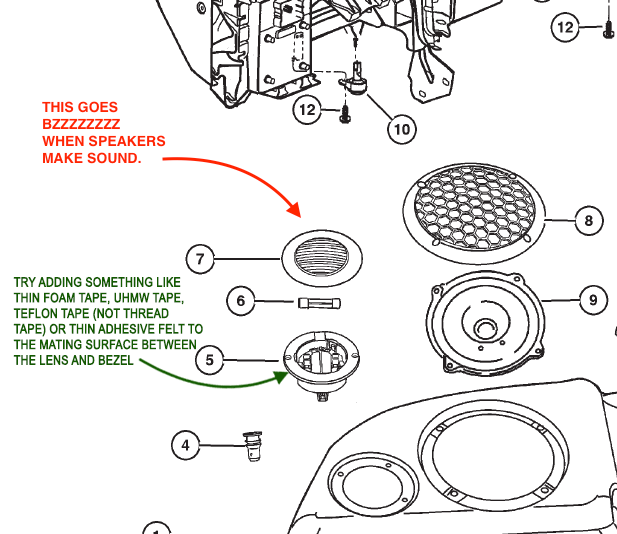 12

12

10

THIS GOES BZZZZZZZZ WHEN SPEAKERS MAKE SOUND.

8

7

TRY ADDING SOMETHING LIKE THIN FOAM TAPE, UHMW TAPE, TEFLON TAPE (NOT THREAD TAPE) OR THIN ADHESIVE FELT TO THE MATING SURFACE BETWEEN THE LENS AND BEZEL

6

9

5

4

1