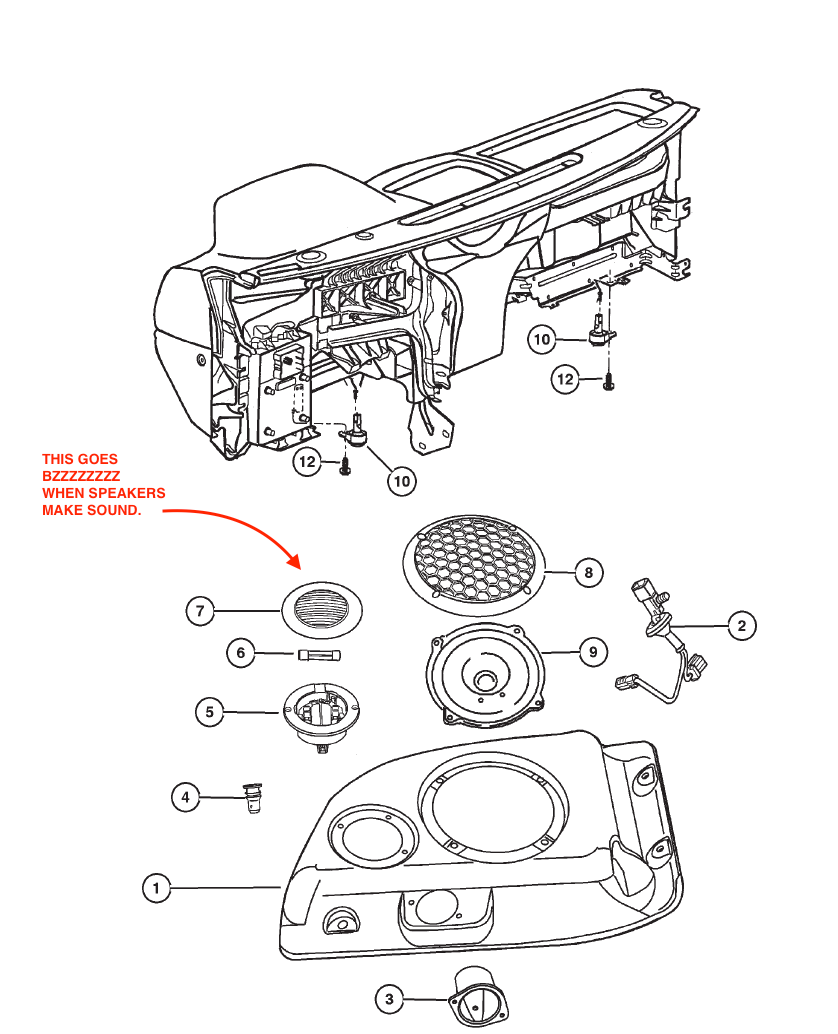 10

12

12

10

THIS GOES BZZZZZZZZ WHEN SPEAKERS MAKE SOUND.

8

7

2

6

9

5

4

1

3