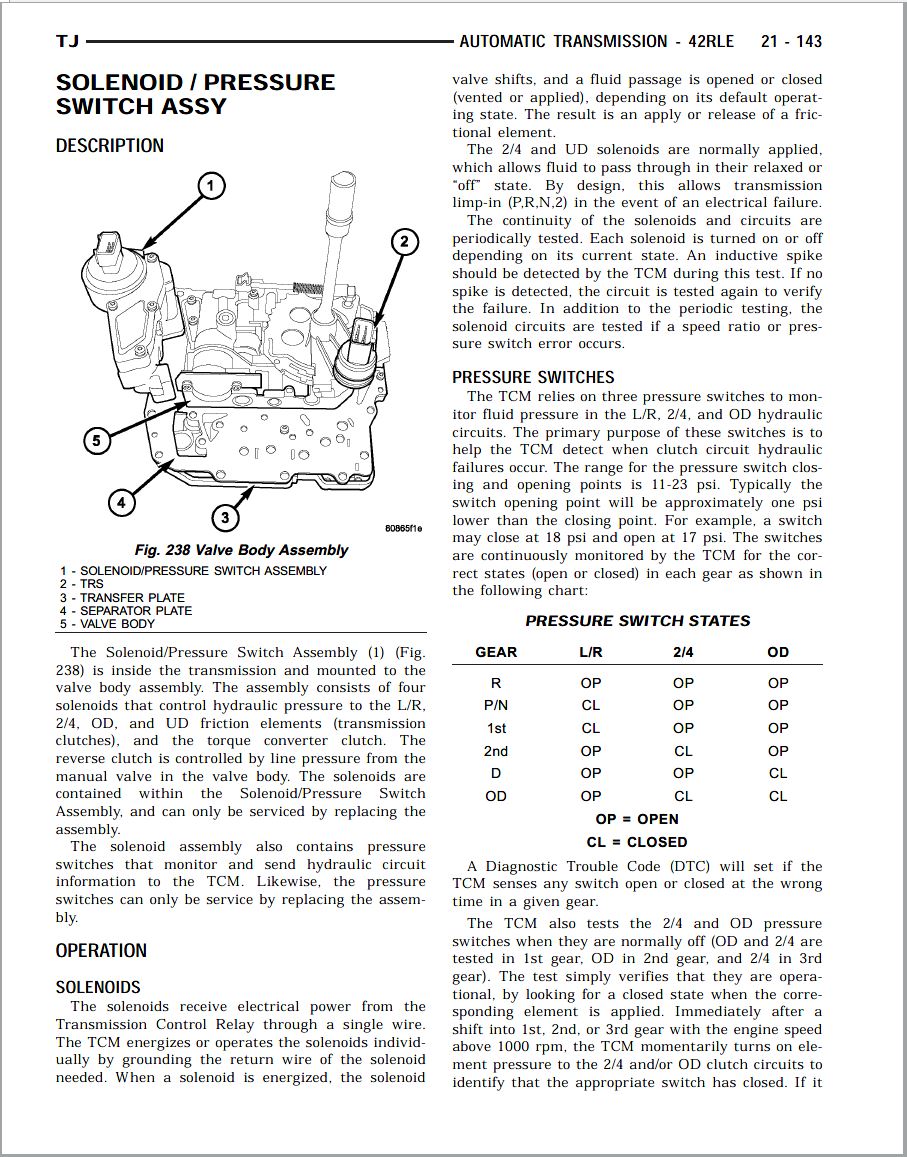 TJ AUTOMATIC TRANSMISSION - 42RLE 21 - 143

SOLENOID / PRESSURE SWITCH ASSY

DESCRIPTION

1
2
5
4
3

80865f1e

Fig. 238 Valve Body Assembly

1 - SOLENOID/PRESSURE SWITCH ASSEMBLY
2 - TRS
3 - TRANSFER PLATE
4 - SEPARATOR PLATE
5 - VALVE BODY

The Solenoid/Pressure Switch Assembly (1) (Fig. 238) is inside the transmission and mounted to the valve body assembly. The assembly consists of four solenoids that control hydraulic pressure to the L/R, 2/4, OD, and UD friction elements (transmission clutches), and the torque converter clutch. The reverse clutch is controlled by line pressure from the manual valve in the valve body. The solenoids are contained within the Solenoid/Pressure Switch Assembly, and can only be serviced by replacing the assembly.

The solenoid assembly also contains pressure switches that monitor and send hydraulic circuit information to the TCM. Likewise, the pressure switches can only be service by replacing the assembly.

OPERATION

SOLENOIDS

The solenoids receive electrical power from the Transmission Control Relay through a single wire. The TCM energizes or operates the solenoids individually by grounding the return wire of the solenoid needed. When a solenoid is energized, the solenoid valve shifts, and a fluid passage is opened or closed (vented or applied), depending on its default operating state. The result is an apply or release of a frictional element.

The 2/4 and UD solenoids are normally applied, which allows fluid to pass through in their relaxed or "off" state. By design, this allows transmission limp-in (P,R,N,2) in the event of an electrical failure.

The continuity of the solenoids and circuits are periodically tested. Each solenoid is turned on or off depending on its current state. An inductive spike should be detected by the TCM during this test. If no spike is detected, the circuit is tested again to verify the failure. In addition to the periodic testing, the solenoid circuits are tested if a speed ratio or pressure switch error occurs.

PRESSURE SWITCHES

The TCM relies on three pressure switches to monitor fluid pressure in the L/R, 2/4, and OD hydraulic circuits. The primary purpose of these switches is to help the TCM detect when clutch circuit hydraulic failures occur. The range for the pressure switch closing and opening points is 11-23 psi. Typically the switch opening point will be approximately one psi lower than the closing point. For example, a switch may close at 18 psi and open at 17 psi. The switches are continuously monitored by the TCM for the correct states (open or closed) in each gear as shown in the following chart:

PRESSURE SWITCH STATES

| GEAR | L/R | 2/4 | OD |
|---|---|---|---|
| R | OP | OP | OP |
| P/N | CL | OP | OP |
| 1st | CL | OP | OP |
| 2nd | OP | CL | OP |
| D | OP | OP | CL |
| OD | OP | CL | CL |

OP = OPEN
CL = CLOSED

A Diagnostic Trouble Code (DTC) will set if the TCM senses any switch open or closed at the wrong time in a given gear.

The TCM also tests the 2/4 and OD pressure switches when they are normally off (OD and 2/4 are tested in 1st gear, OD in 2nd gear, and 2/4 in 3rd gear). The test simply verifies that they are operational, by looking for a closed state when the corresponding element is applied. Immediately after a shift into 1st, 2nd, or 3rd gear with the engine speed above 1000 rpm, the TCM momentarily turns on element pressure to the 2/4 and/or OD clutch circuits to identify that the appropriate switch has closed. If it