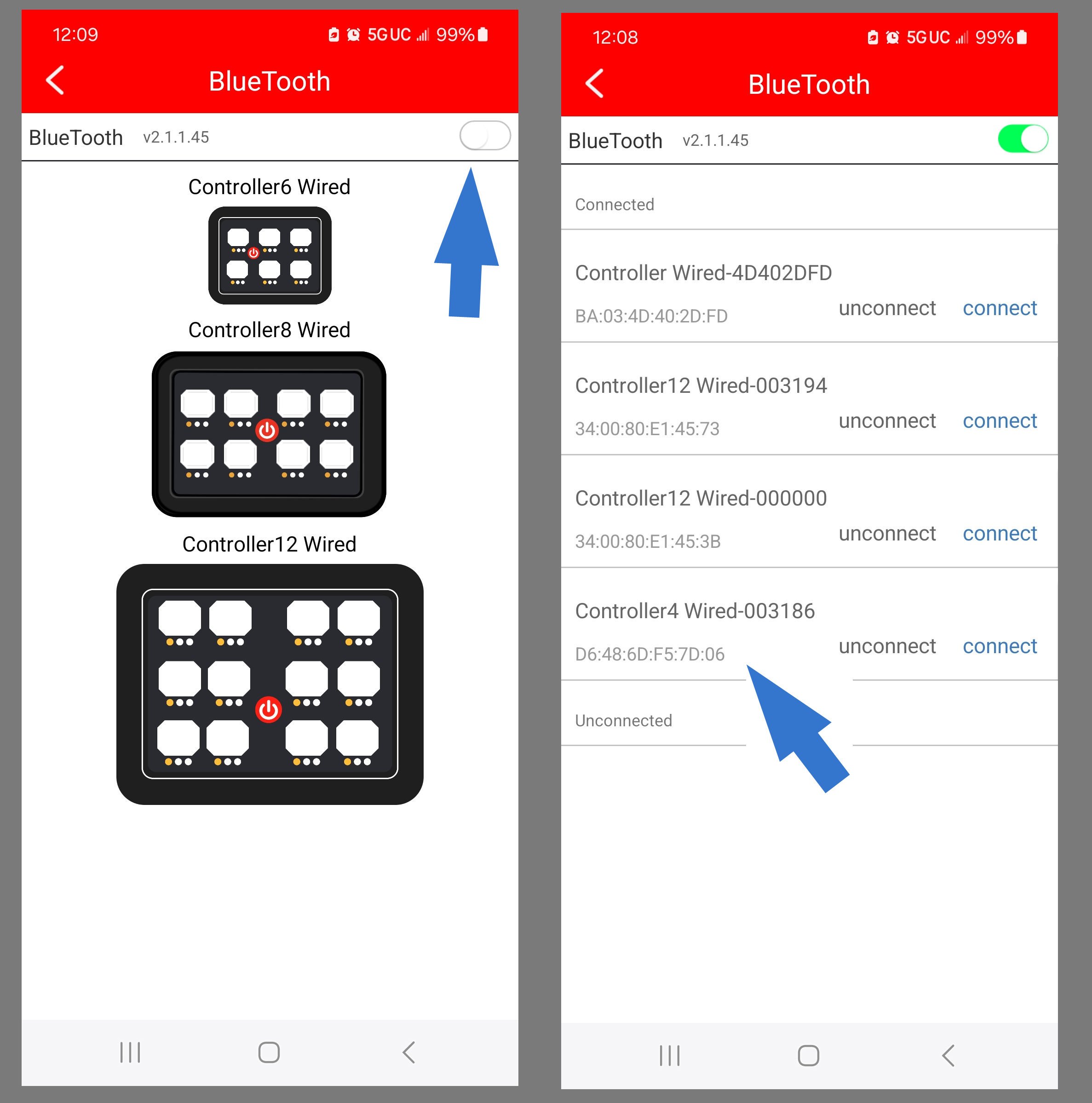 12:09 5G UC 99%

BlueTooth

BlueTooth v2.1.1.45

Controller6 Wired

Controller8 Wired

Controller12 Wired

12:08 5G UC 99%

BlueTooth

BlueTooth v2.1.1.45

Connected

Controller Wired-4D402DFD
BA:03:4D:40:2D:FD unconnect connect

Controller12 Wired-003194
34:00:80:E1:45:73 unconnect connect

Controller12 Wired-000000
34:00:80:E1:45:3B unconnect connect

Controller4 Wired-003186
D6:48:6D:F5:7D:06 unconnect connect

Unconnected