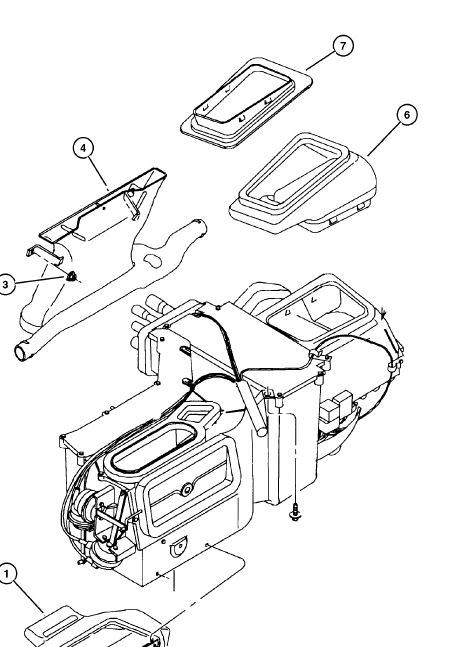 7
6
4
3
1