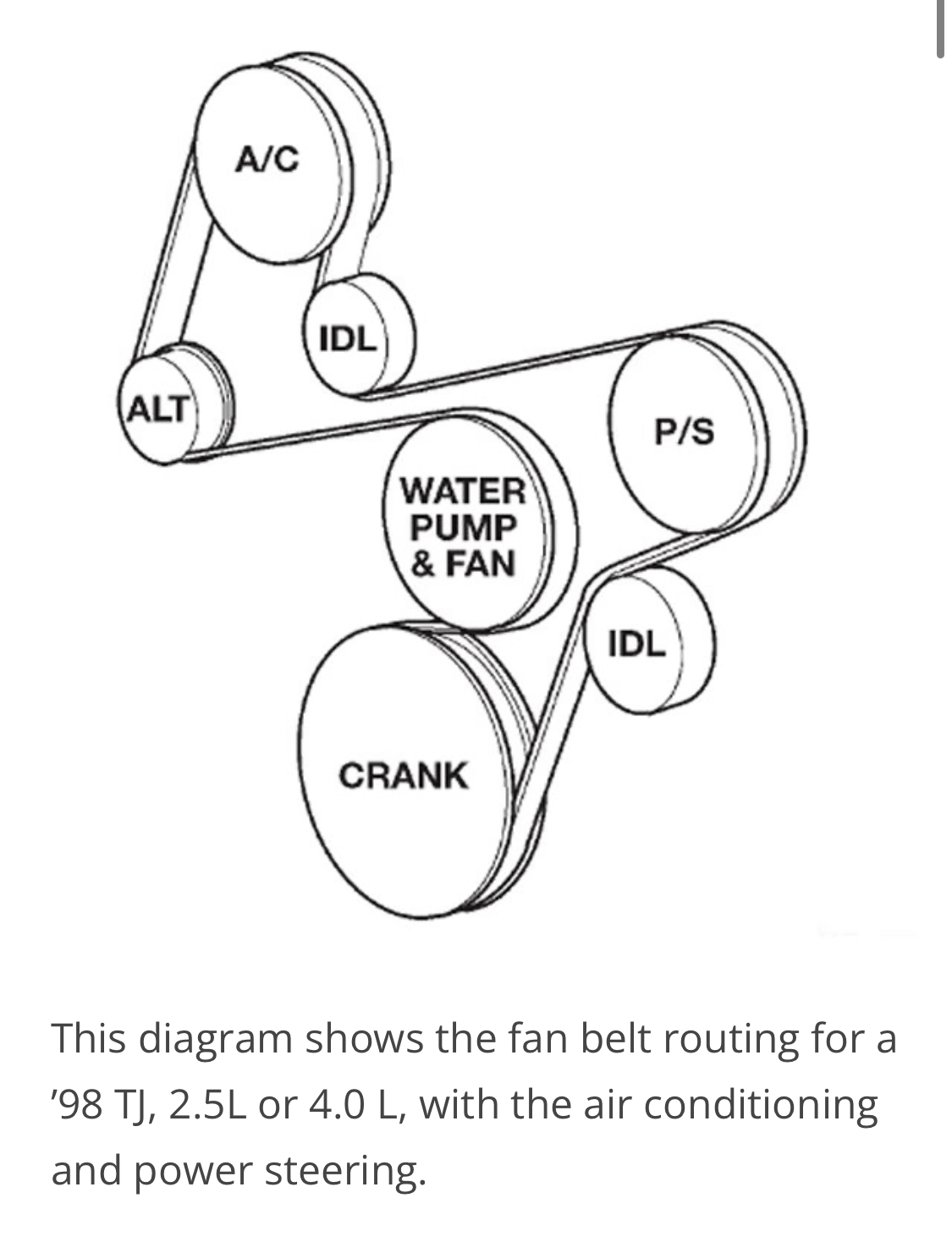 A/C

IDL

ALT

P/S

WATER
PUMP
& FAN

IDL

CRANK

This diagram shows the fan belt routing for a ’98 TJ, 2.5L or 4.0 L, with the air conditioning and power steering.