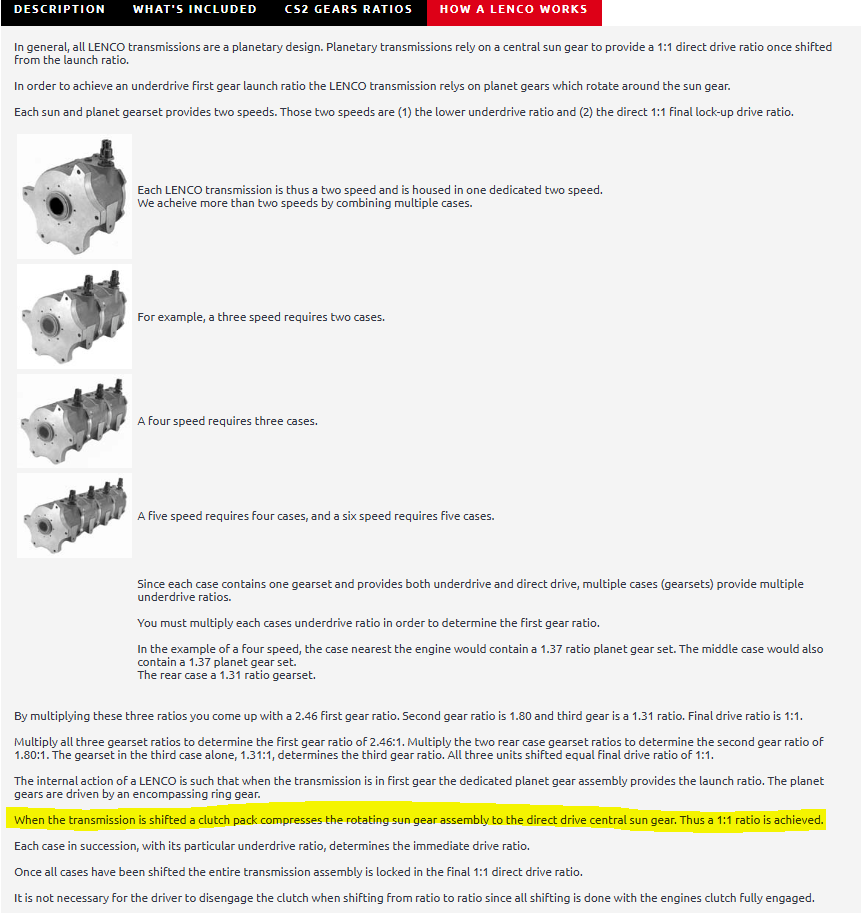 DESCRIPTION WHAT'S INCLUDED CS2 GEARS RATIOS HOW A LENCO WORKS

In general, all LENCO transmissions are a planetary design. Planetary transmissions rely on a central sun gear to provide a 1:1 direct drive ratio once shifted from the launch ratio.

In order to achieve an underdrive first gear launch ratio the LENCO transmission relys on planet gears which rotate around the sun gear.

Each sun and planet gearset provides two speeds. Those two speeds are (1) the lower underdrive ratio and (2) the direct 1:1 final lock-up drive ratio.

Each LENCO transmission is thus a two speed and is housed in one dedicated two speed.
We acheive more than two speeds by combining multiple cases.

For example, a three speed requires two cases.

A four speed requires three cases.

A five speed requires four cases, and a six speed requires five cases.

Since each case contains one gearset and provides both underdrive and direct drive, multiple cases (gearsets) provide multiple underdrive ratios.

You must multiply each cases underdrive ratio in order to determine the first gear ratio.

In the example of a four speed, the case nearest the engine would contain a 1.37 ratio planet gear set. The middle case would also contain a 1.37 planet gear set.
The rear case a 1.31 ratio gearset.

By multiplying these three ratios you come up with a 2.46 first gear ratio. Second gear ratio is 1.80 and third gear is a 1.31 ratio. Final drive ratio is 1:1.

Multiply all three gearset ratios to determine the first gear ratio of 2.46:1. Multiply the two rear case gearset ratios to determine the second gear ratio of 1.80:1. The gearset in the third case alone, 1.31:1, determines the third gear ratio. All three units shifted equal final drive ratio of 1:1.

The internal action of a LENCO is such that when the transmission is in first gear the dedicated planet gear assembly provides the launch ratio. The planet gears are driven by an encompassing ring gear.

When the transmission is shifted a clutch pack compresses the rotating sun gear assembly to the direct drive central sun gear. Thus a 1:1 ratio is achieved.

Each case in succession, with its particular underdrive ratio, determines the immediate drive ratio.

Once all cases have been shifted the entire transmission assembly is locked in the final 1:1 direct drive ratio.

It is not necessary for the driver to disengage the clutch when shifting from ratio to ratio since all shifting is done with the engines clutch fully engaged.