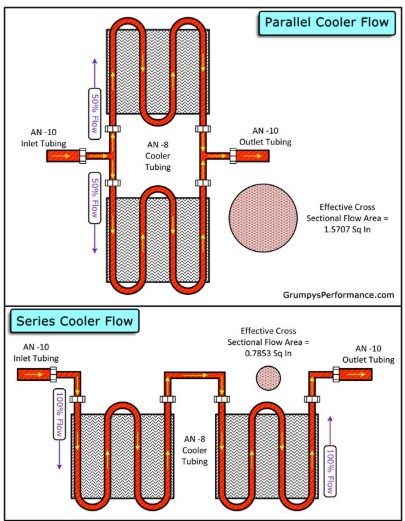 Parallel Cooler Flow

50% Flow

AN -10
Inlet Tubing

AN -8
Cooler
Tubing

AN -10
Outlet Tubing

50% Flow

Effective Cross
Sectional Flow Area =
1.5707 Sq In

GrumpysPerformance.com

Series Cooler Flow

AN -10
Inlet Tubing

Effective Cross
Sectional Flow Area =
0.7853 Sq In

AN -10
Outlet Tubing

100% Flow

AN -8
Cooler
Tubing

100% Flow