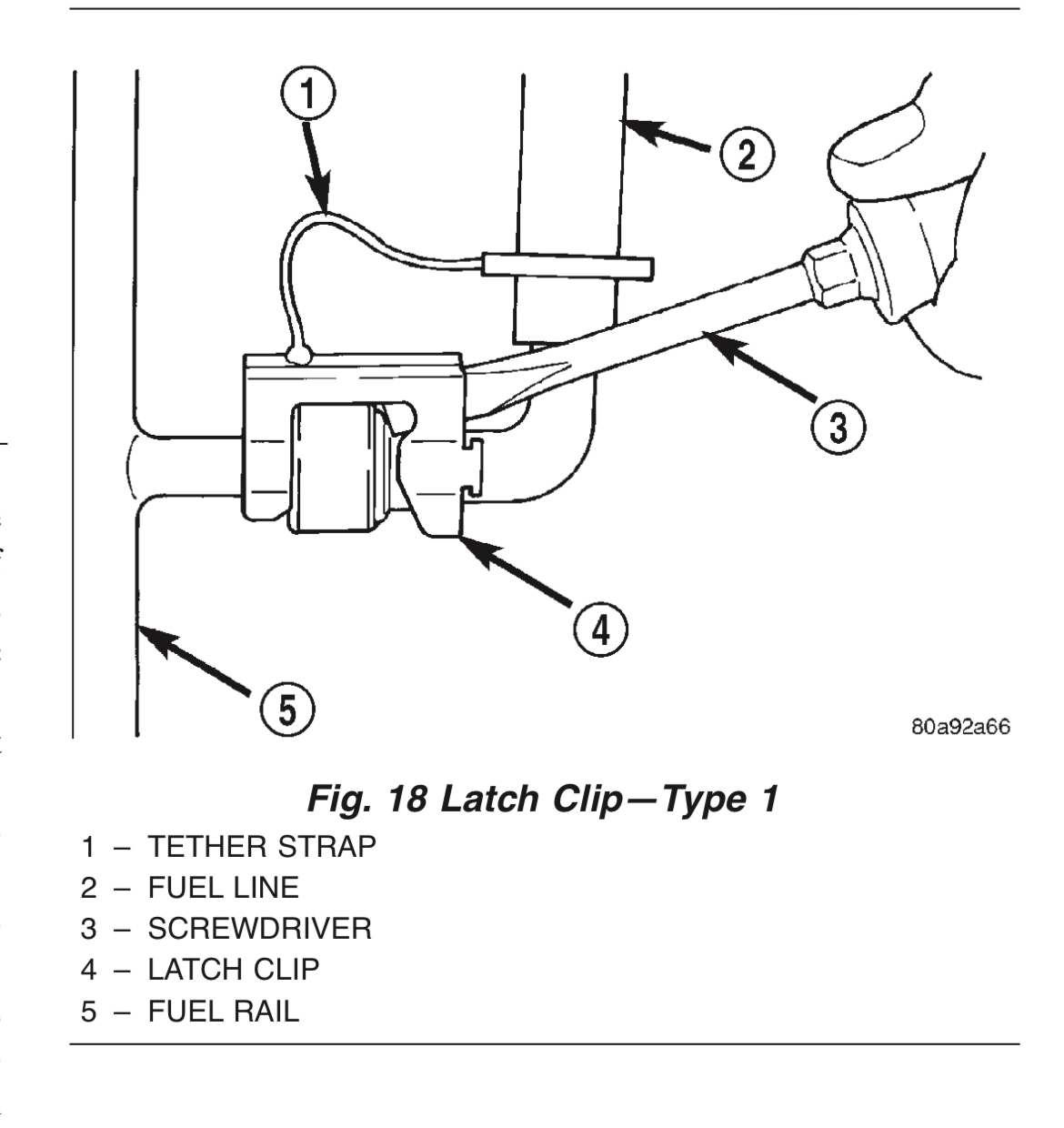 1
2
3
4
5
80a92a66

Fig. 18 Latch Clip—Type 1

1 – TETHER STRAP
2 – FUEL LINE
3 – SCREWDRIVER
4 – LATCH CLIP
5 – FUEL RAIL