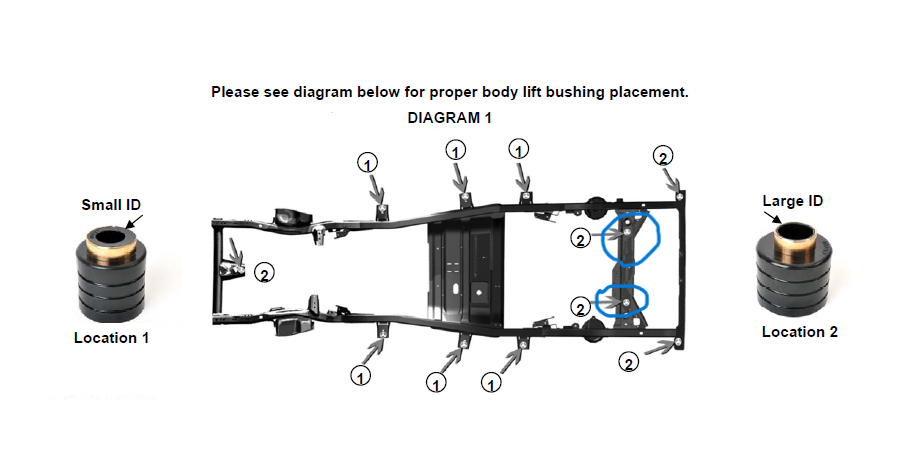 Please see diagram below for proper body lift bushing placement.

DIAGRAM 1

Small ID

Location 1

1
1
1
2
2
2
2
1
1
1
2

Large ID

Location 2