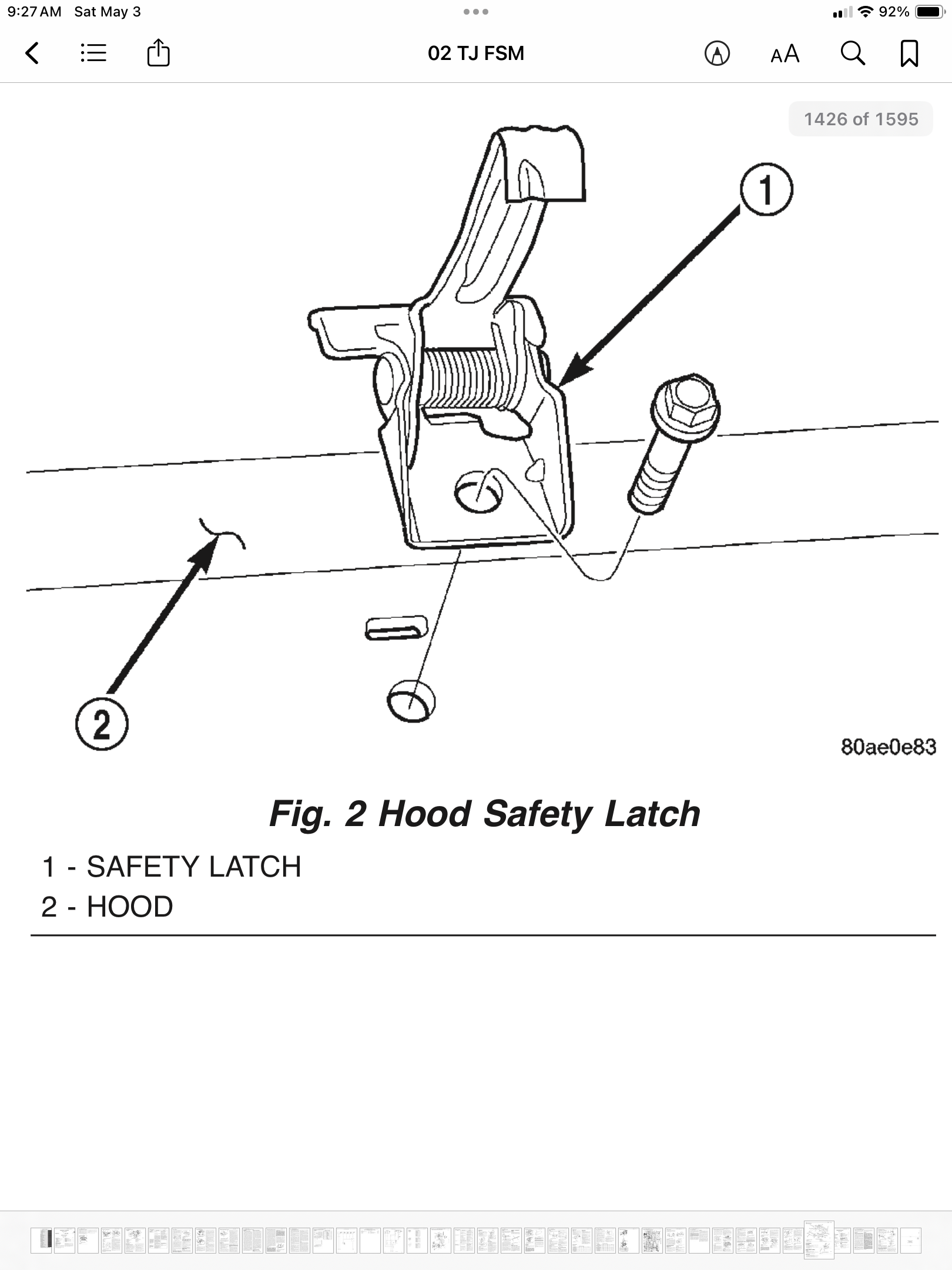 9:27 AM Sat May 3

92%

02 TJ FSM

AA

1426 of 1595

1

2

80ae0e83

Fig. 2 Hood Safety Latch

1 - SAFETY LATCH
2 - HOOD