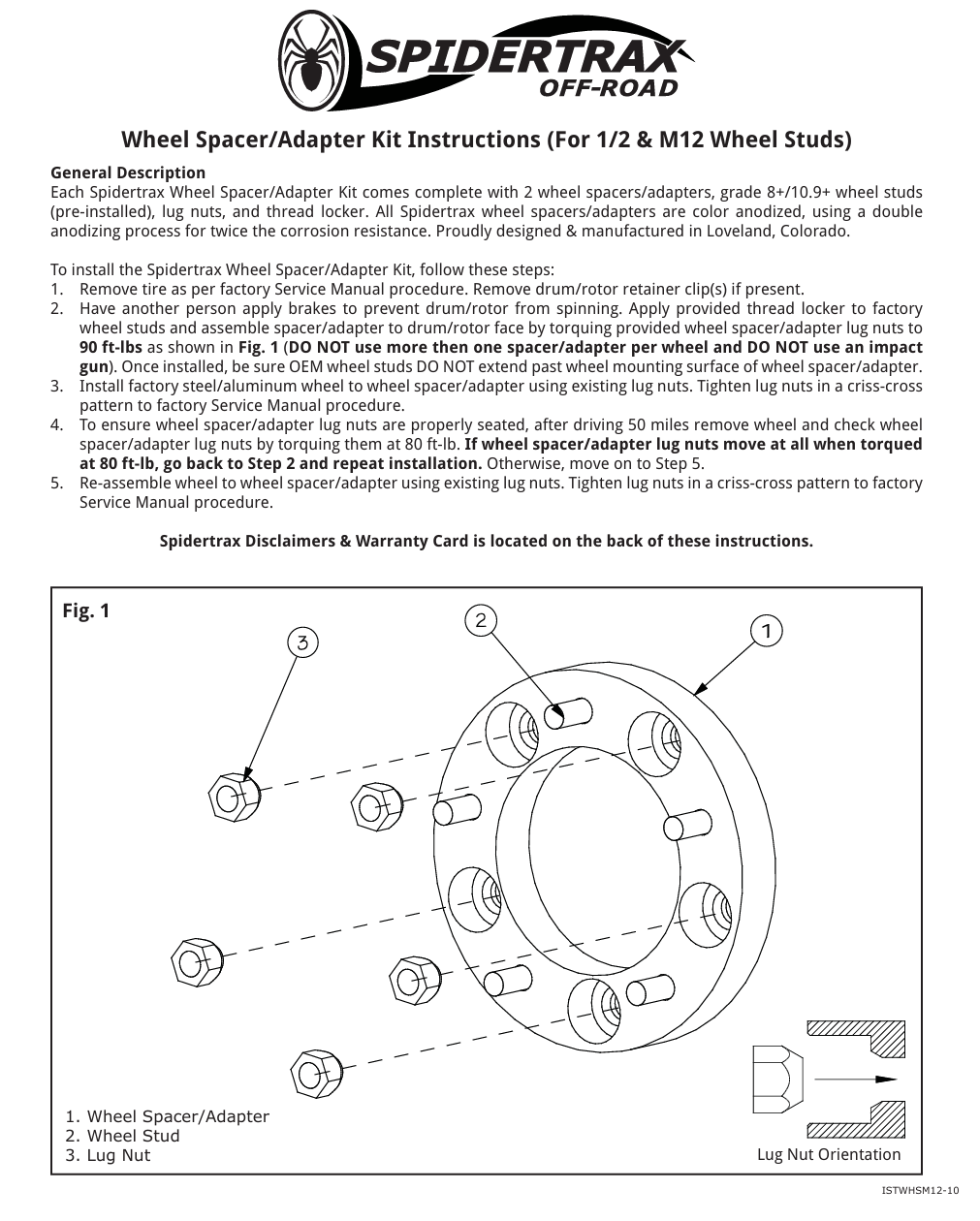 SPIDERTRAX OFF-ROAD

Wheel Spacer/Adapter Kit Instructions (For 1/2 & M12 Wheel Studs)

General Description
Each Spidertrax Wheel Spacer/Adapter Kit comes complete with 2 wheel spacers/adapters, grade 8+/10.9+ wheel studs (pre-installed), lug nuts, and thread locker. All Spidertrax wheel spacers/adapters are color anodized, using a double anodizing process for twice the corrosion resistance. Proudly designed & manufactured in Loveland, Colorado.

To install the Spidertrax Wheel Spacer/Adapter Kit, follow these steps:
1. Remove tire as per factory Service Manual procedure. Remove drum/rotor retainer clip(s) if present.
2. Have another person apply brakes to prevent drum/rotor from spinning. Apply provided thread locker to factory wheel studs and assemble spacer/adapter to drum/rotor face by torquing provided wheel spacer/adapter lug nuts to 90 ft-lbs as shown in Fig. 1 (DO NOT use more then one spacer/adapter per wheel and DO NOT use an impact gun). Once installed, be sure OEM wheel studs DO NOT extend past wheel mounting surface of wheel spacer/adapter.
3. Install factory steel/aluminum wheel to wheel spacer/adapter using existing lug nuts. Tighten lug nuts in a criss-cross pattern to factory Service Manual procedure.
4. To ensure wheel spacer/adapter lug nuts are properly seated, after driving 50 miles remove wheel and check wheel spacer/adapter lug nuts by torquing them at 80 ft-lb. If wheel spacer/adapter lug nuts move at all when torqued at 80 ft-lb, go back to Step 2 and repeat installation. Otherwise, move on to Step 5.
5. Re-assemble wheel to wheel spacer/adapter using existing lug nuts. Tighten lug nuts in a criss-cross pattern to factory Service Manual procedure.

Spidertrax Disclaimers & Warranty Card is located on the back of these instructions.

Fig. 1

3
2
1

1. Wheel Spacer/Adapter
2. Wheel Stud
3. Lug Nut

Lug Nut Orientation

ISTWHSM12-10