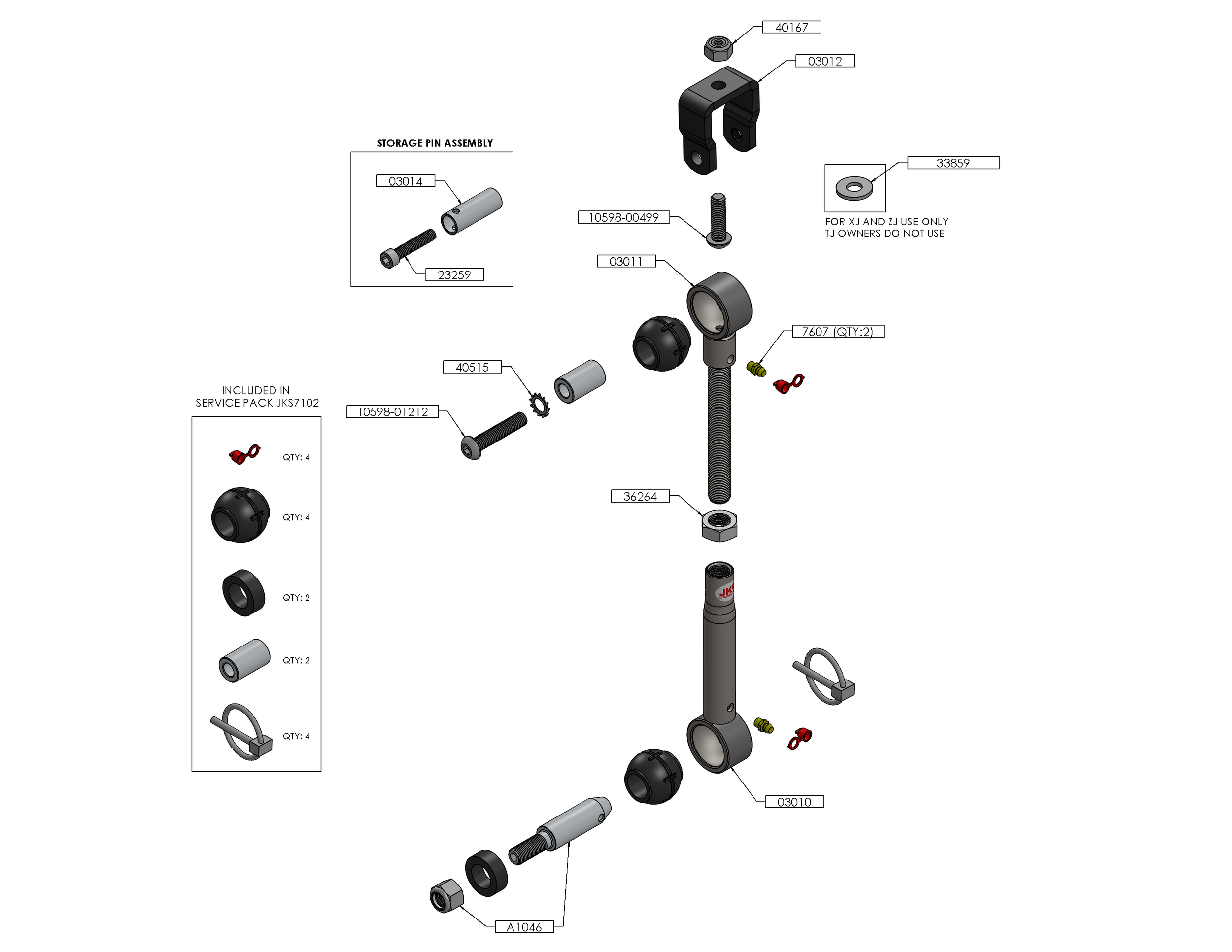 40167

03012

STORAGE PIN ASSEMBLY

03014

23259

33859

FOR XJ AND ZJ USE ONLY
TJ OWNERS DO NOT USE

10598-00499

03011

7607 (QTY:2)

40515

10598-01212

INCLUDED IN
SERVICE PACK JKS7102

QTY: 4

QTY: 4

QTY: 2

QTY: 2

QTY: 4

36264

JKS

03010

A1046