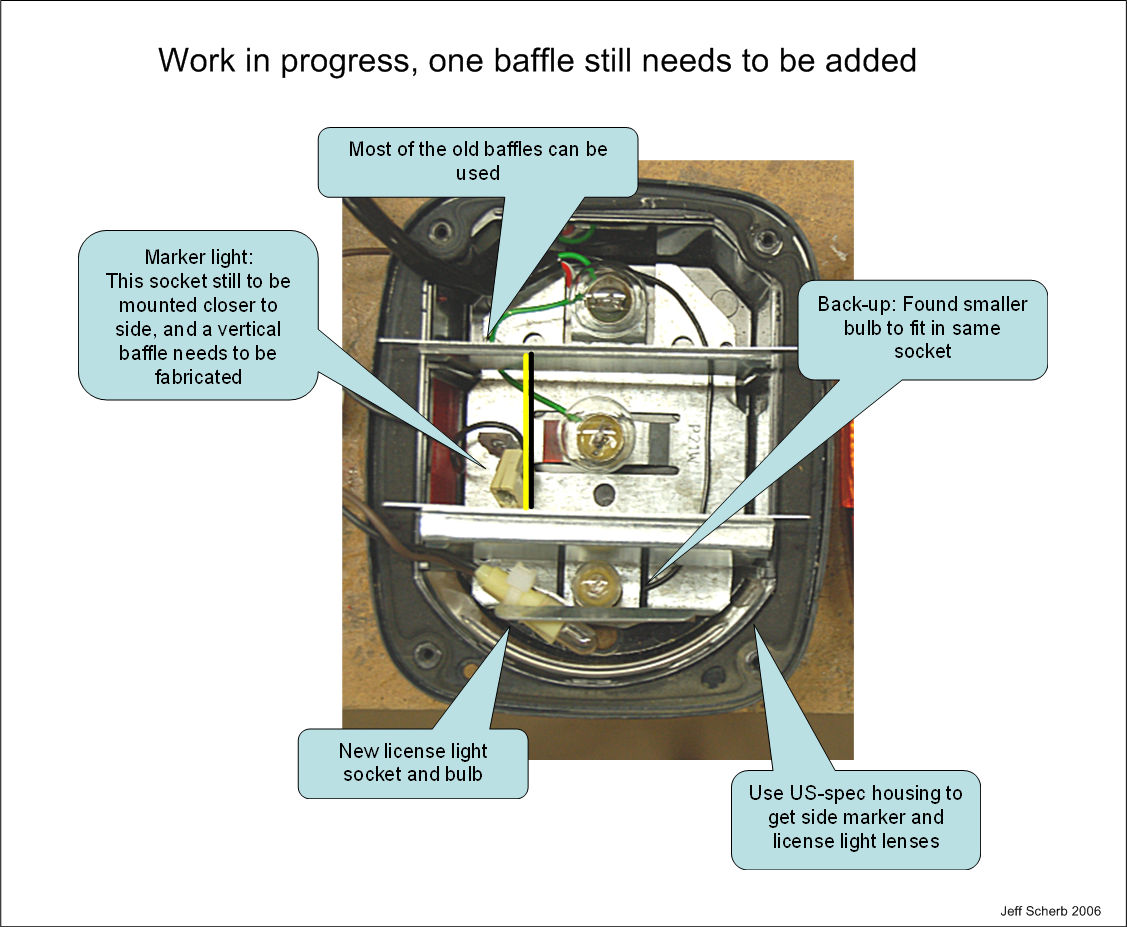 Work in progress, one baffle still needs to be added

Most of the old baffles can be used

Marker light:
This socket still to be mounted closer to side, and a vertical baffle needs to be fabricated

Back-up: Found smaller bulb to fit in same socket

P21W

New license light socket and bulb

Use US-spec housing to get side marker and license light lenses

Jeff Scherb 2006