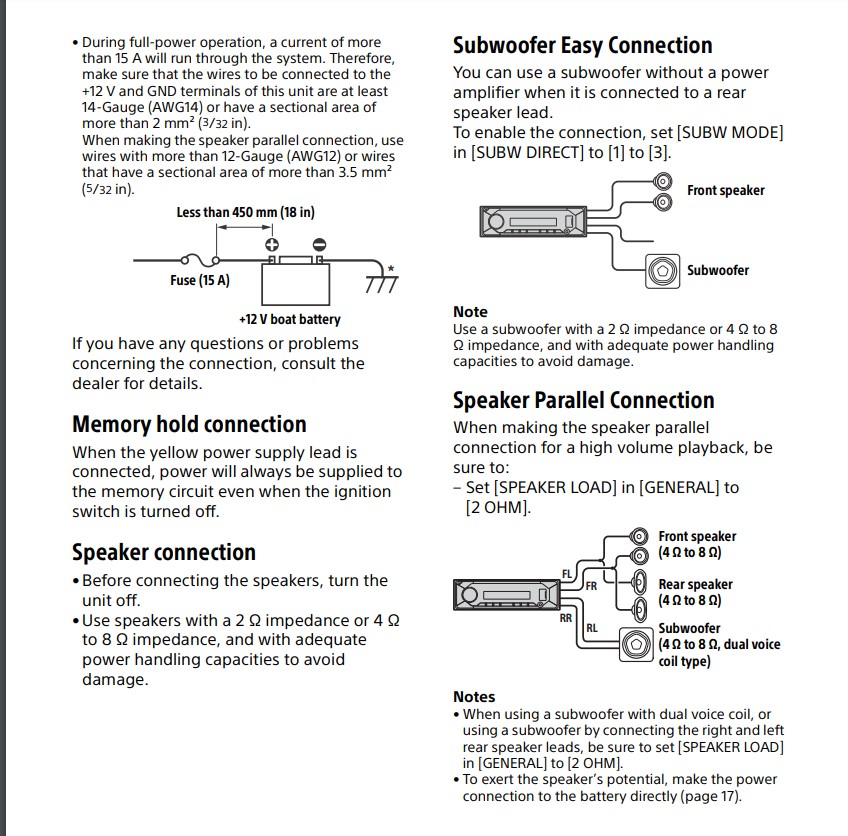 • During full-power operation, a current of more than 15 A will run through the system. Therefore, make sure that the wires to be connected to the +12 V and GND terminals of this unit are at least 14-Gauge (AWG14) or have a sectional area of more than 2 mm² (3/32 in).
When making the speaker parallel connection, use wires with more than 12-Gauge (AWG12) or wires that have a sectional area of more than 3.5 mm² (5/32 in).

Less than 450 mm (18 in)

Fuse (15 A)

*

+12 V boat battery

If you have any questions or problems concerning the connection, consult the dealer for details.

Memory hold connection

When the yellow power supply lead is connected, power will always be supplied to the memory circuit even when the ignition switch is turned off.

Speaker connection

• Before connecting the speakers, turn the unit off.
• Use speakers with a 2 Ω impedance or 4 Ω to 8 Ω impedance, and with adequate power handling capacities to avoid damage.

Subwoofer Easy Connection

You can use a subwoofer without a power amplifier when it is connected to a rear speaker lead.
To enable the connection, set [SUBW MODE] in [SUBW DIRECT] to [1] to [3].

Front speaker

Subwoofer

Note
Use a subwoofer with a 2 Ω impedance or 4 Ω to 8 Ω impedance, and with adequate power handling capacities to avoid damage.

Speaker Parallel Connection

When making the speaker parallel connection for a high volume playback, be sure to:
– Set [SPEAKER LOAD] in [GENERAL] to [2 OHM].

FL
FR
RR
RL

Front speaker
(4 Ω to 8 Ω)

Rear speaker
(4 Ω to 8 Ω)

Subwoofer
(4 Ω to 8 Ω, dual voice coil type)

Notes
• When using a subwoofer with dual voice coil, or using a subwoofer by connecting the right and left rear speaker leads, be sure to set [SPEAKER LOAD] in [GENERAL] to [2 OHM].
• To exert the speaker's potential, make the power connection to the battery directly (page 17).