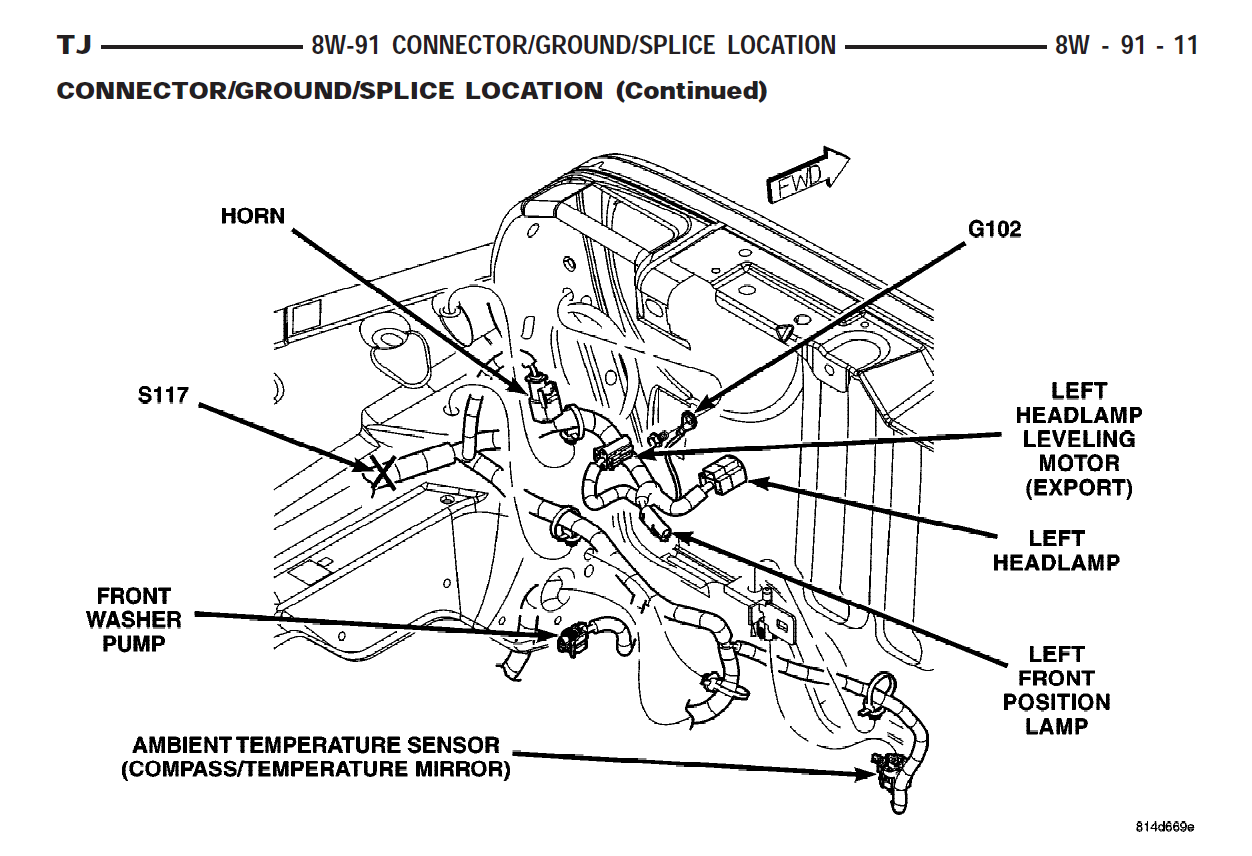 TJ 8W-91 CONNECTOR/GROUND/SPLICE LOCATION 8W - 91 - 11

CONNECTOR/GROUND/SPLICE LOCATION (Continued)

FWD

HORN

G102

S117

LEFT HEADLAMP LEVELING MOTOR (EXPORT)

LEFT HEADLAMP

FRONT WASHER PUMP

LEFT FRONT POSITION LAMP

AMBIENT TEMPERATURE SENSOR (COMPASS/TEMPERATURE MIRROR)

814d669e