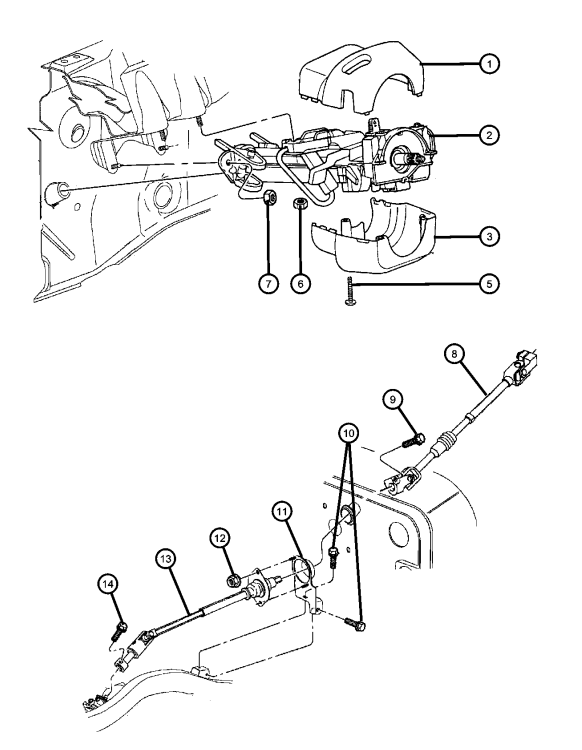 1
2
3
7
6
5
8
9
10
11
12
13
14