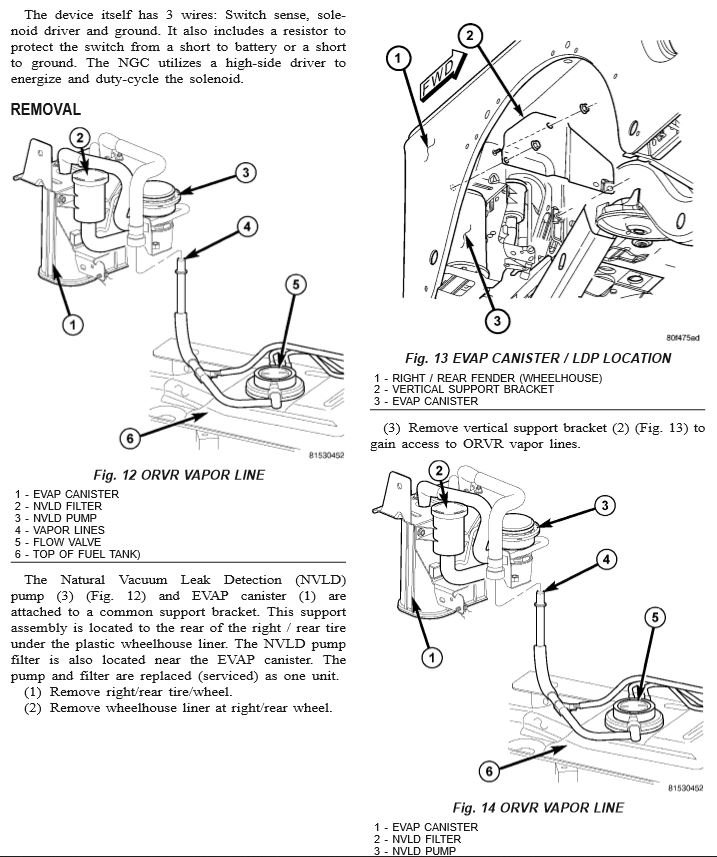 The device itself has 3 wires: Switch sense, solenoid driver and ground. It also includes a resistor to protect the switch from a short to battery or a short to ground. The NGC utilizes a high-side driver to energize and duty-cycle the solenoid.

REMOVAL

2
3
4
5
1
6
81530452

Fig. 12 ORVR VAPOR LINE

1 - EVAP CANISTER
2 - NVLD FILTER
3 - NVLD PUMP
4 - VAPOR LINES
5 - FLOW VALVE
6 - TOP OF FUEL TANK)

The Natural Vacuum Leak Detection (NVLD) pump (3) (Fig. 12) and EVAP canister (1) are attached to a common support bracket. This support assembly is located to the rear of the right / rear tire under the plastic wheelhouse liner. The NVLD pump filter is also located near the EVAP canister. The pump and filter are replaced (serviced) as one unit.

(1) Remove right/rear tire/wheel.

(2) Remove wheelhouse liner at right/rear wheel.

1
2
FWD
3
80f475ed

Fig. 13 EVAP CANISTER / LDP LOCATION

1 - RIGHT / REAR FENDER (WHEELHOUSE)
2 - VERTICAL SUPPORT BRACKET
3 - EVAP CANISTER

(3) Remove vertical support bracket (2) (Fig. 13) to gain access to ORVR vapor lines.

2
3
4
5
1
6
81530452

Fig. 14 ORVR VAPOR LINE

1 - EVAP CANISTER
2 - NVLD FILTER
3 - NVLD PUMP