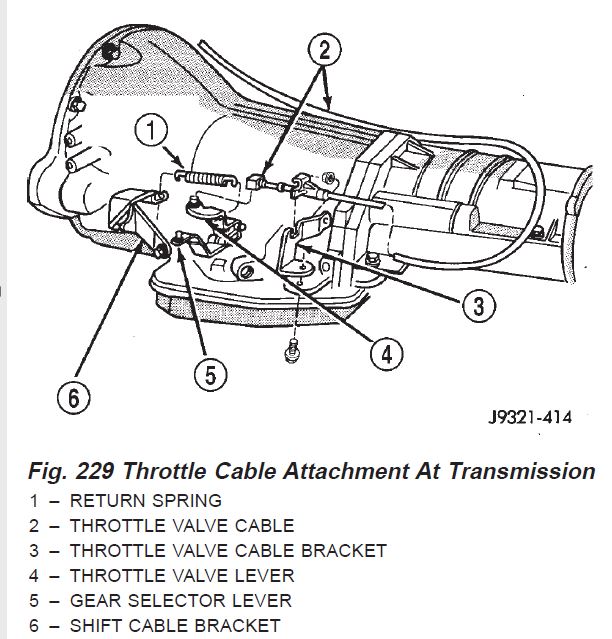 2
1
3
4
5
6
J9321-414

Fig. 229 Throttle Cable Attachment At Transmission
1 – RETURN SPRING
2 – THROTTLE VALVE CABLE
3 – THROTTLE VALVE CABLE BRACKET
4 – THROTTLE VALVE LEVER
5 – GEAR SELECTOR LEVER
6 – SHIFT CABLE BRACKET