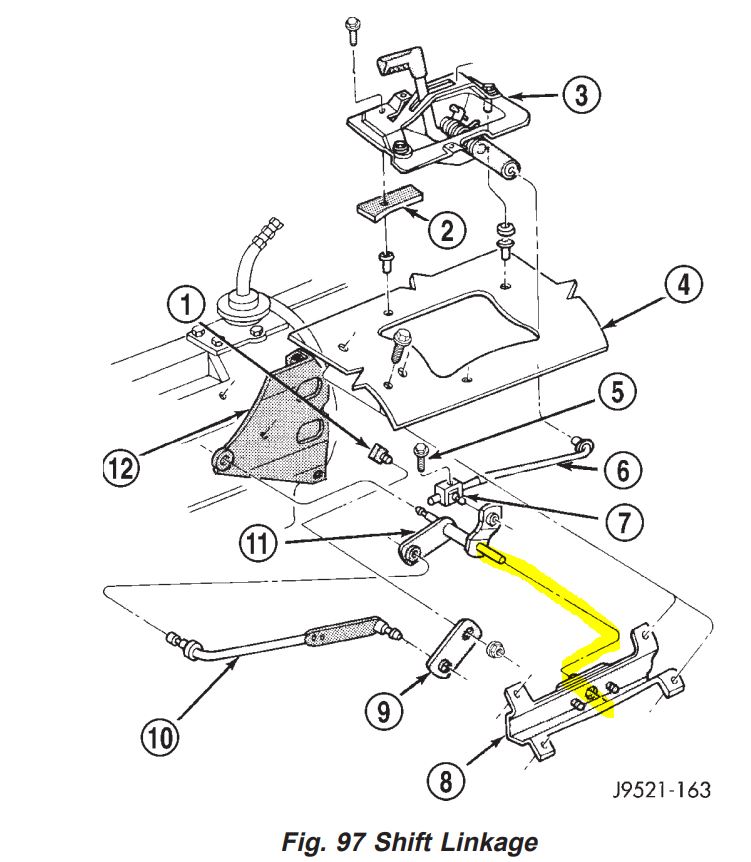 3
2
4
1
5
12
6
7
11
10
9
8
J9521-163
Fig. 97 Shift Linkage