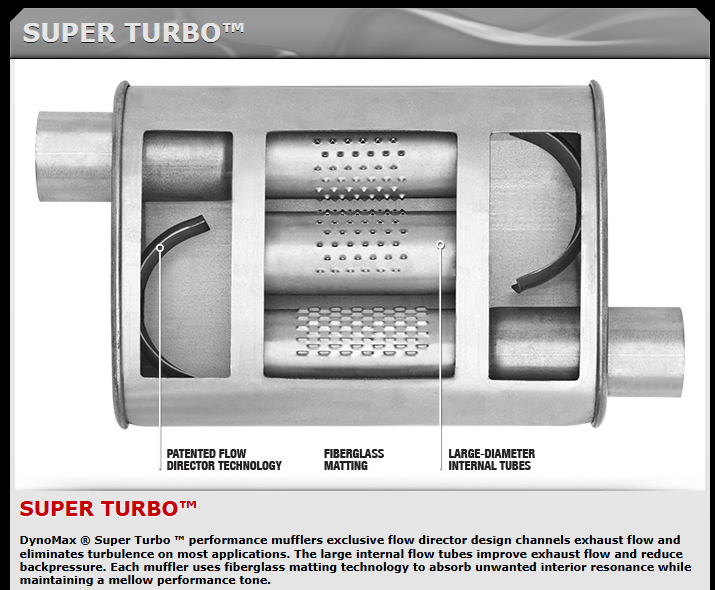 SUPER TURBO™

PATENTED FLOW DIRECTOR TECHNOLOGY

FIBERGLASS MATTING

LARGE-DIAMETER INTERNAL TUBES

SUPER TURBO™

DynoMax ® Super Turbo ™ performance mufflers exclusive flow director design channels exhaust flow and eliminates turbulence on most applications. The large internal flow tubes improve exhaust flow and reduce backpressure. Each muffler uses fiberglass matting technology to absorb unwanted interior resonance while maintaining a mellow performance tone.