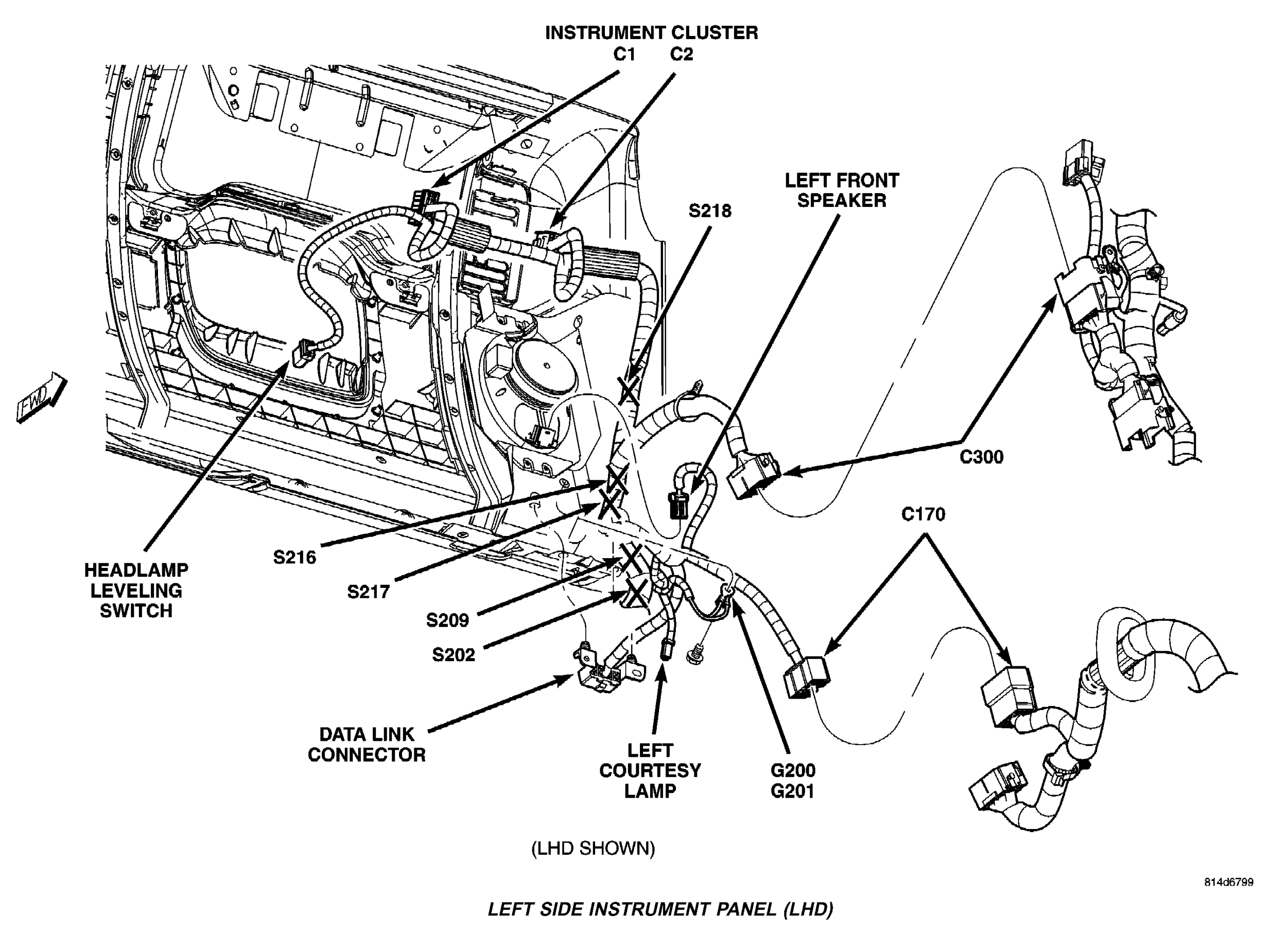 INSTRUMENT CLUSTER
C1 C2

LEFT FRONT SPEAKER

S218

FWD

C300

C170

HEADLAMP LEVELING SWITCH

S216

S217

S209

S202

DATA LINK CONNECTOR

LEFT COURTESY LAMP

G200
G201

(LHD SHOWN)

814d6799

LEFT SIDE INSTRUMENT PANEL (LHD)