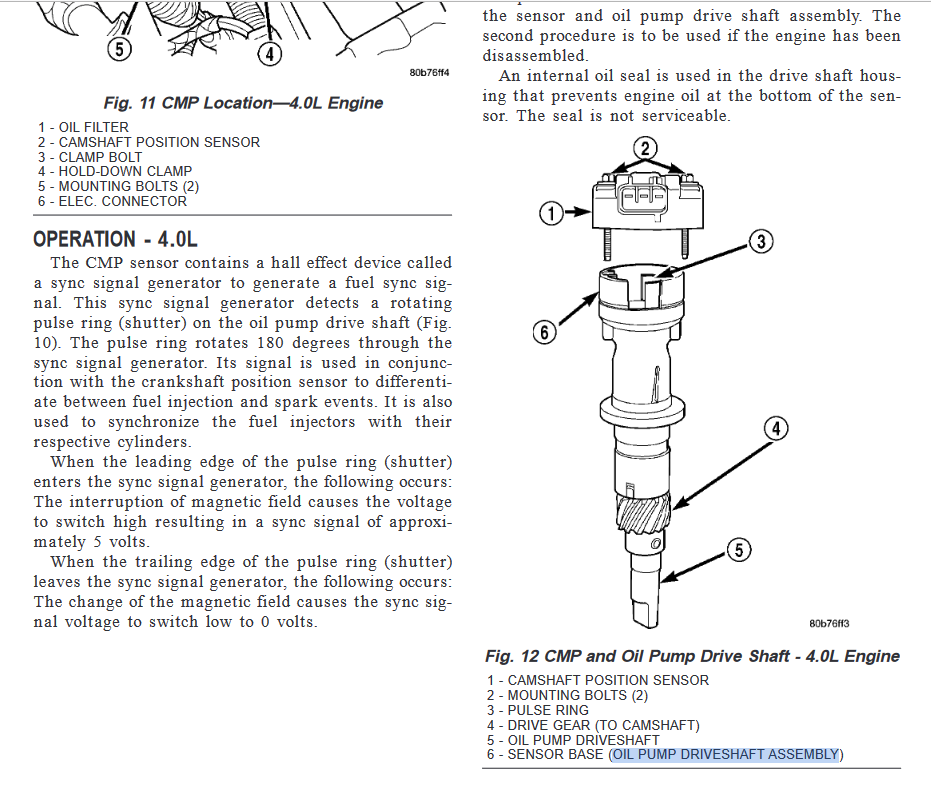 5
4
80b76ff4

Fig. 11 CMP Location—4.0L Engine

1 - OIL FILTER
2 - CAMSHAFT POSITION SENSOR
3 - CLAMP BOLT
4 - HOLD-DOWN CLAMP
5 - MOUNTING BOLTS (2)
6 - ELEC. CONNECTOR

OPERATION - 4.0L

The CMP sensor contains a hall effect device called a sync signal generator to generate a fuel sync signal. This sync signal generator detects a rotating pulse ring (shutter) on the oil pump drive shaft (Fig. 10). The pulse ring rotates 180 degrees through the sync signal generator. Its signal is used in conjunction with the crankshaft position sensor to differentiate between fuel injection and spark events. It is also used to synchronize the fuel injectors with their respective cylinders.

When the leading edge of the pulse ring (shutter) enters the sync signal generator, the following occurs: The interruption of magnetic field causes the voltage to switch high resulting in a sync signal of approximately 5 volts.

When the trailing edge of the pulse ring (shutter) leaves the sync signal generator, the following occurs: The change of the magnetic field causes the sync signal voltage to switch low to 0 volts.

the sensor and oil pump drive shaft assembly. The second procedure is to be used if the engine has been disassembled.

An internal oil seal is used in the drive shaft housing that prevents engine oil at the bottom of the sensor. The seal is not serviceable.

2
1
3
6
4
5
80b76ff3

Fig. 12 CMP and Oil Pump Drive Shaft - 4.0L Engine

1 - CAMSHAFT POSITION SENSOR
2 - MOUNTING BOLTS (2)
3 - PULSE RING
4 - DRIVE GEAR (TO CAMSHAFT)
5 - OIL PUMP DRIVESHAFT
6 - SENSOR BASE (OIL PUMP DRIVESHAFT ASSEMBLY)