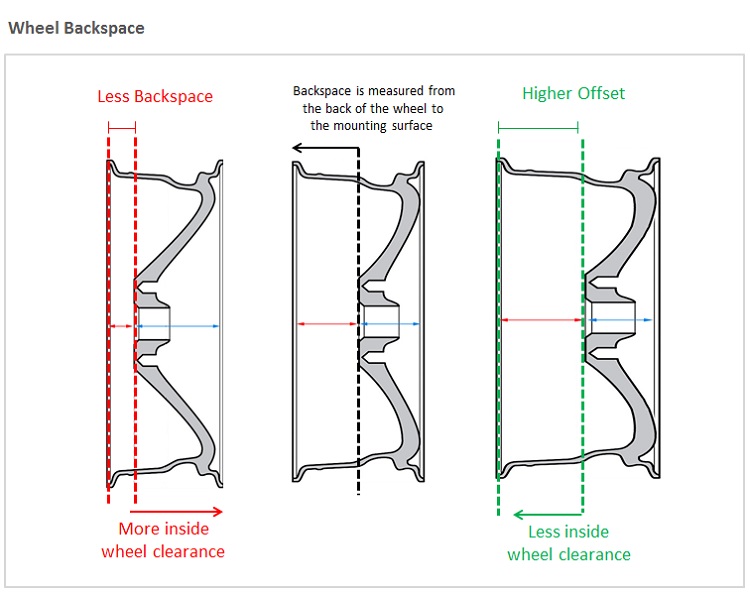 Wheel Backspace

Less Backspace

Backspace is measured from the back of the wheel to the mounting surface

Higher Offset

More inside wheel clearance

Less inside wheel clearance