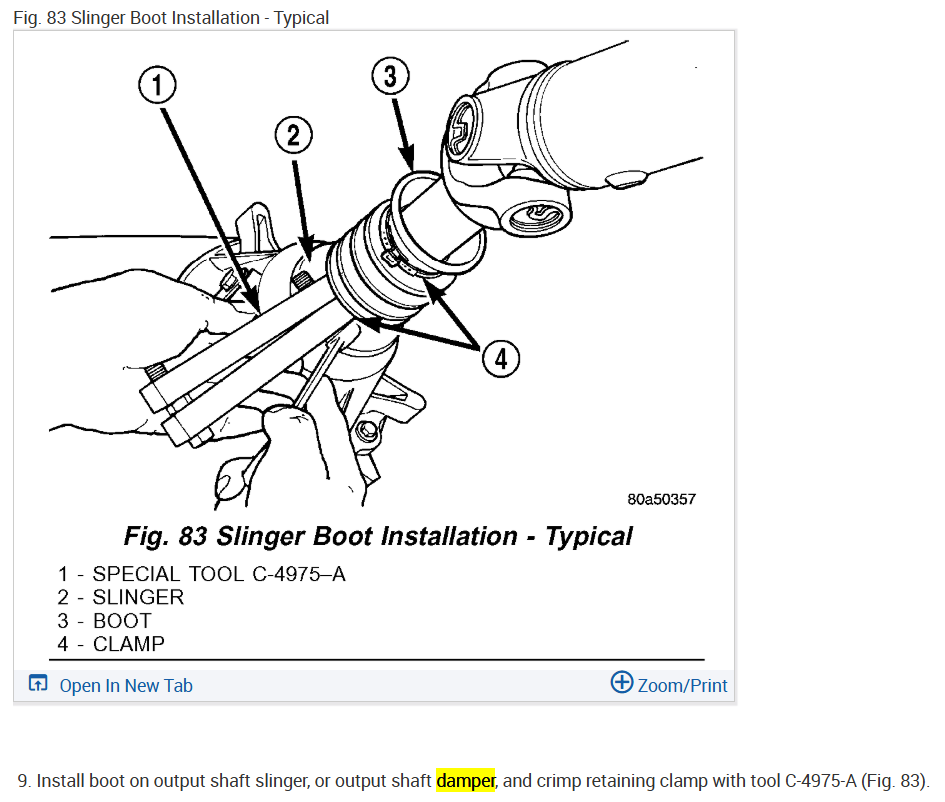 Fig. 83 Slinger Boot Installation - Typical

1
2
3
4

80a50357

Fig. 83 Slinger Boot Installation - Typical

1 - SPECIAL TOOL C-4975–A
2 - SLINGER
3 - BOOT
4 - CLAMP

Open In New Tab

Zoom/Print

9. Install boot on output shaft slinger, or output shaft damper, and crimp retaining clamp with tool C-4975-A (Fig. 83).