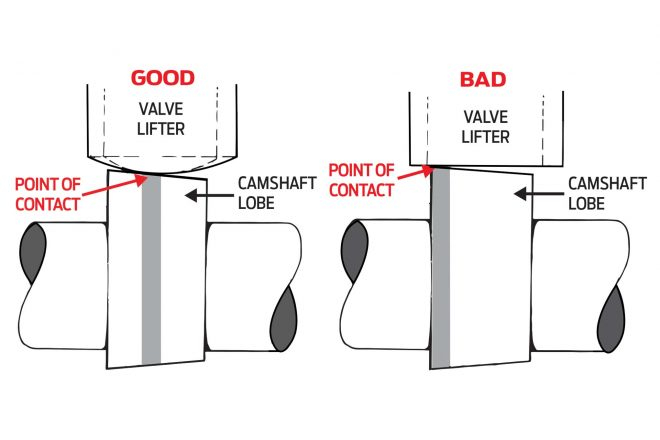 GOOD

VALVE LIFTER

POINT OF CONTACT

CAMSHAFT LOBE

BAD

VALVE LIFTER

POINT OF CONTACT

CAMSHAFT LOBE