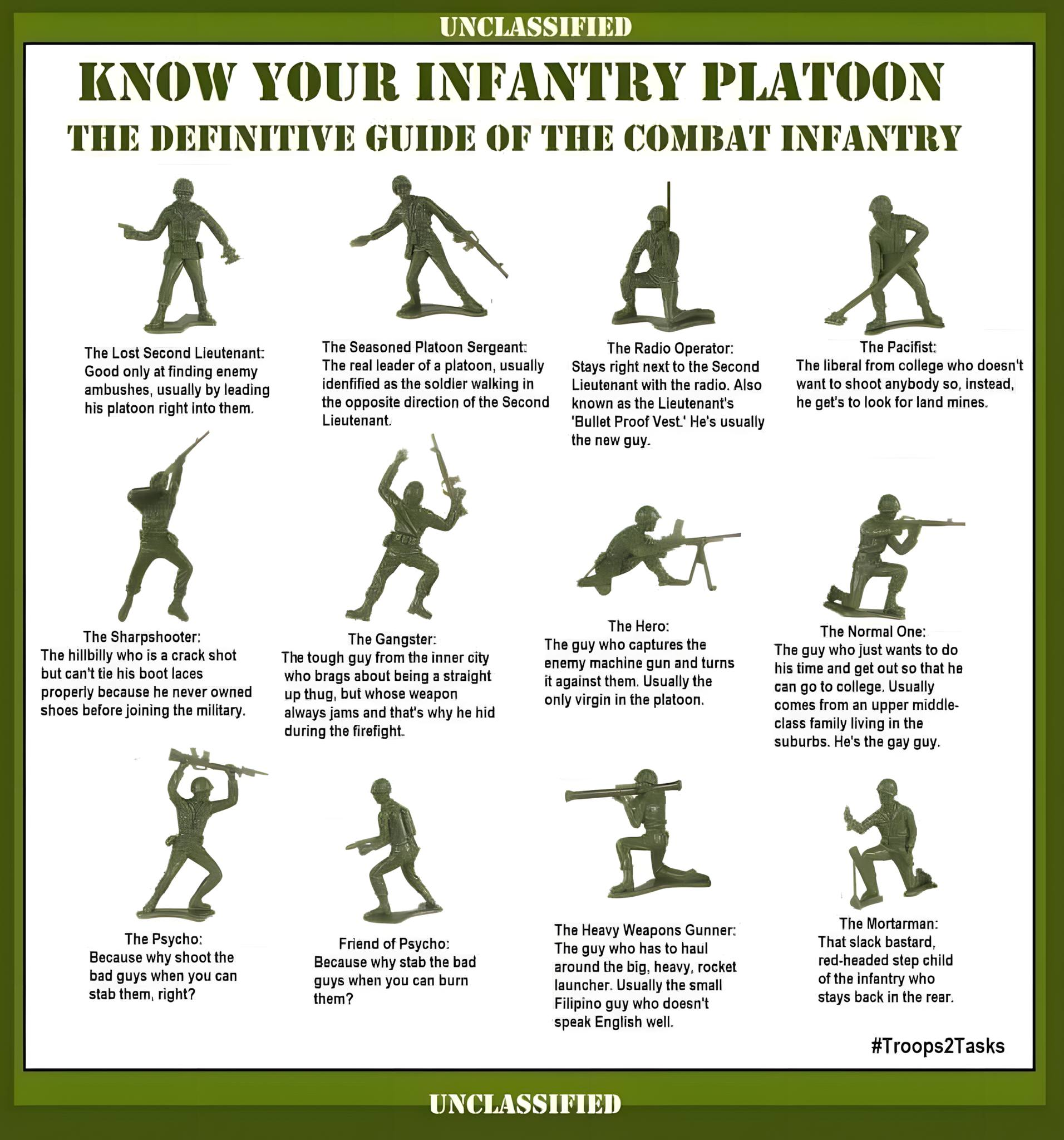 UNCLASSIFIED

KNOW YOUR INFANTRY PLATOON
THE DEFINITIVE GUIDE OF THE COMBAT INFANTRY

The Lost Second Lieutenant:
Good only at finding enemy ambushes, usually by leading his platoon right into them.

The Seasoned Platoon Sergeant:
The real leader of a platoon, usually idenfified as the soldier walking in the opposite direction of the Second Lieutenant.

The Radio Operator:
Stays right next to the Second Lieutenant with the radio. Also known as the Lieutenant's 'Bullet Proof Vest.' He's usually the new guy.

The Pacifist:
The liberal from college who doesn't want to shoot anybody so, instead, he get's to look for land mines.

The Sharpshooter:
The hillbilly who is a crack shot but can't tie his boot laces properly because he never owned shoes before joining the military.

The Gangster:
The tough guy from the inner city who brags about being a straight up thug, but whose weapon always jams and that's why he hid during the firefight.

The Hero:
The guy who captures the enemy machine gun and turns it against them. Usually the only virgin in the platoon.

The Normal One:
The guy who just wants to do his time and get out so that he can go to college. Usually comes from an upper middle-class family living in the suburbs. He's the gay guy.

The Psycho:
Because why shoot the bad guys when you can stab them, right?

Friend of Psycho:
Because why stab the bad guys when you can burn them?

The Heavy Weapons Gunner:
The guy who has to haul around the big, heavy, rocket launcher. Usually the small Filipino guy who doesn't speak English well.

The Mortarman:
That slack bastard, red-headed step child of the infantry who stays back in the rear.

#Troops2Tasks

UNCLASSIFIED