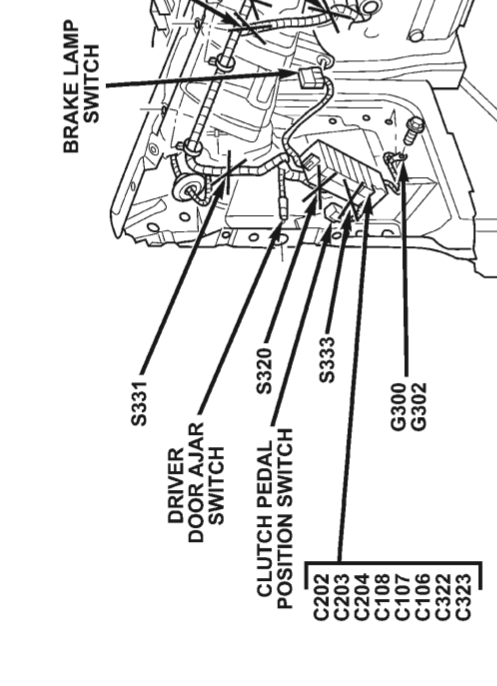 BRAKE LAMP SWITCH

S331

DRIVER DOOR AJAR SWITCH

S320

CLUTCH PEDAL POSITION SWITCH

S333

G300
G302

C202
C203
C204
C108
C107
C106
C322
C323