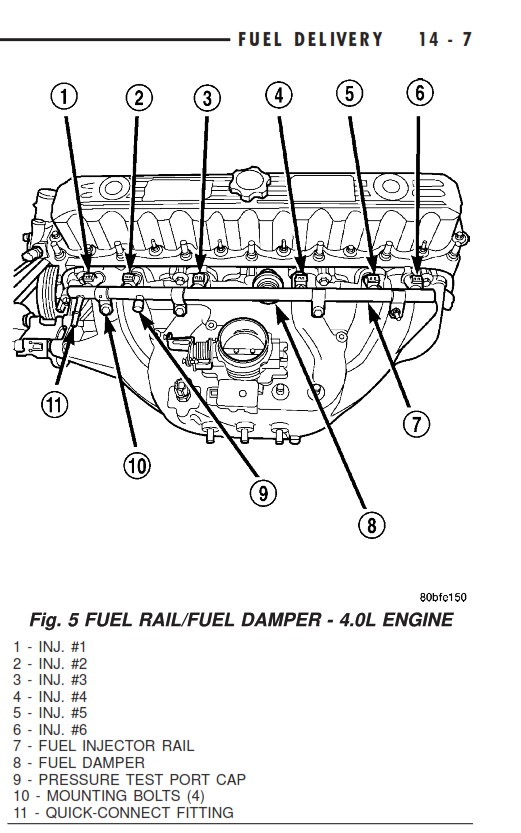 FUEL DELIVERY 14 - 7

1
2
3
4
5
6
11
10
9
8
7

80bfc150

Fig. 5 FUEL RAIL/FUEL DAMPER - 4.0L ENGINE

1 - INJ. #1
2 - INJ. #2
3 - INJ. #3
4 - INJ. #4
5 - INJ. #5
6 - INJ. #6
7 - FUEL INJECTOR RAIL
8 - FUEL DAMPER
9 - PRESSURE TEST PORT CAP
10 - MOUNTING BOLTS (4)
11 - QUICK-CONNECT FITTING