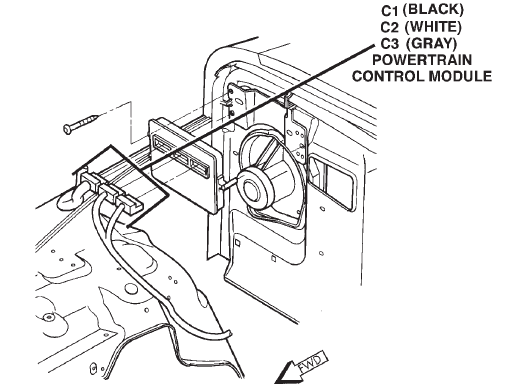 C1 (BLACK)
C2 (WHITE)
C3 (GRAY)
POWERTRAIN
CONTROL MODULE

FWD