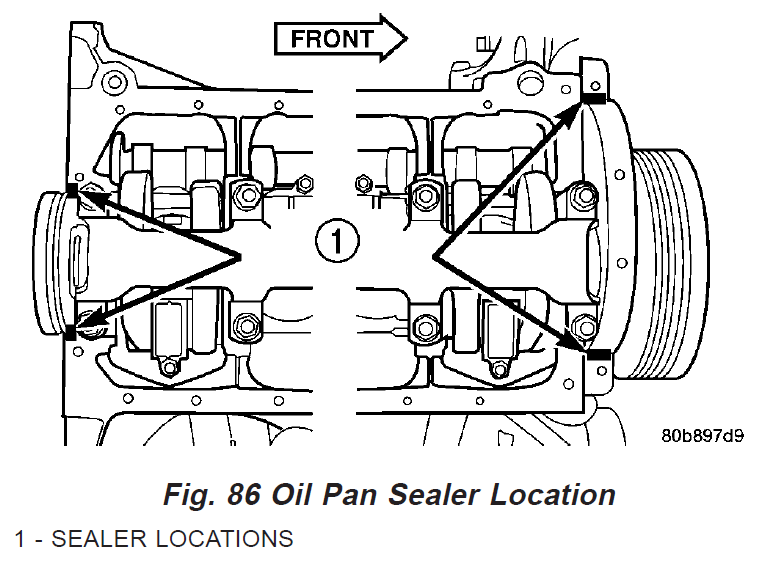 FRONT

1

80b897d9

Fig. 86 Oil Pan Sealer Location

1 - SEALER LOCATIONS