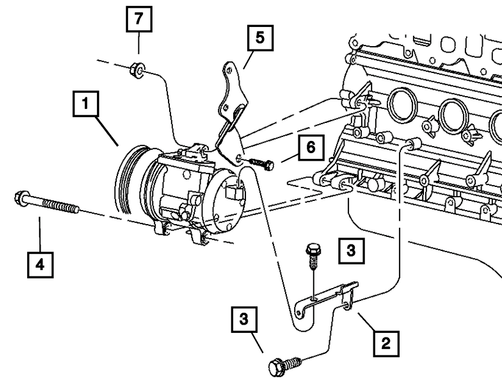 7
5
1
6
4
3
3
2