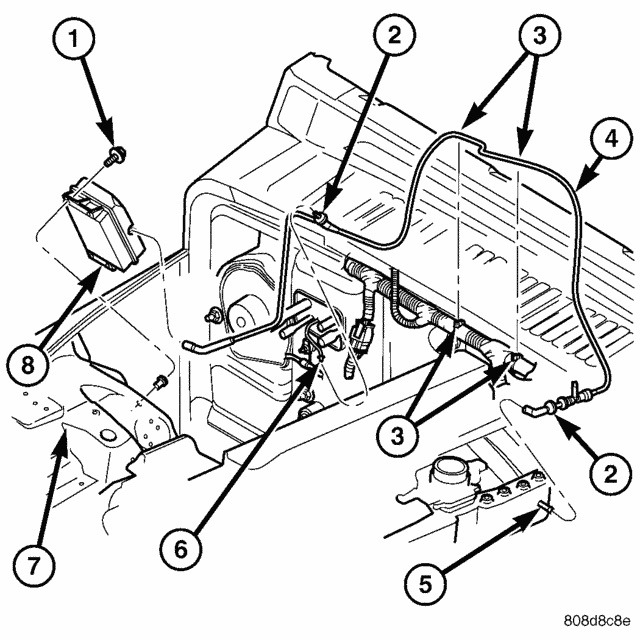 1
2
3
4
8
3
2
7
6
5
808d8c8e