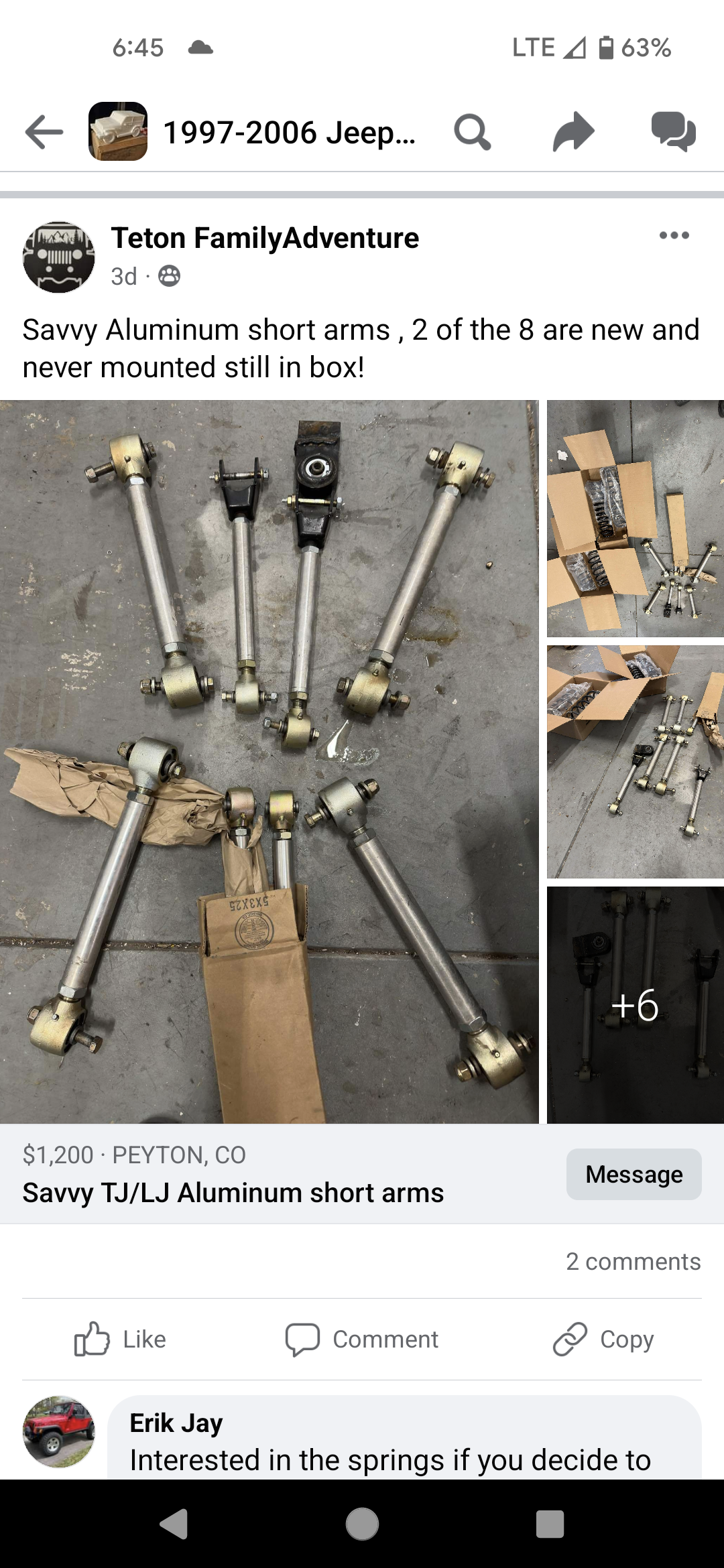 6:45

LTE 63%

1997-2006 Jeep...

Teton FamilyAdventure
3d ·

Savvy Aluminum short arms , 2 of the 8 are new and never mounted still in box!

5X3X25

+6

$1,200 · PEYTON, CO
Savvy TJ/LJ Aluminum short arms

Message

2 comments

Like Comment Copy

Erik Jay
Interested in the springs if you decide to