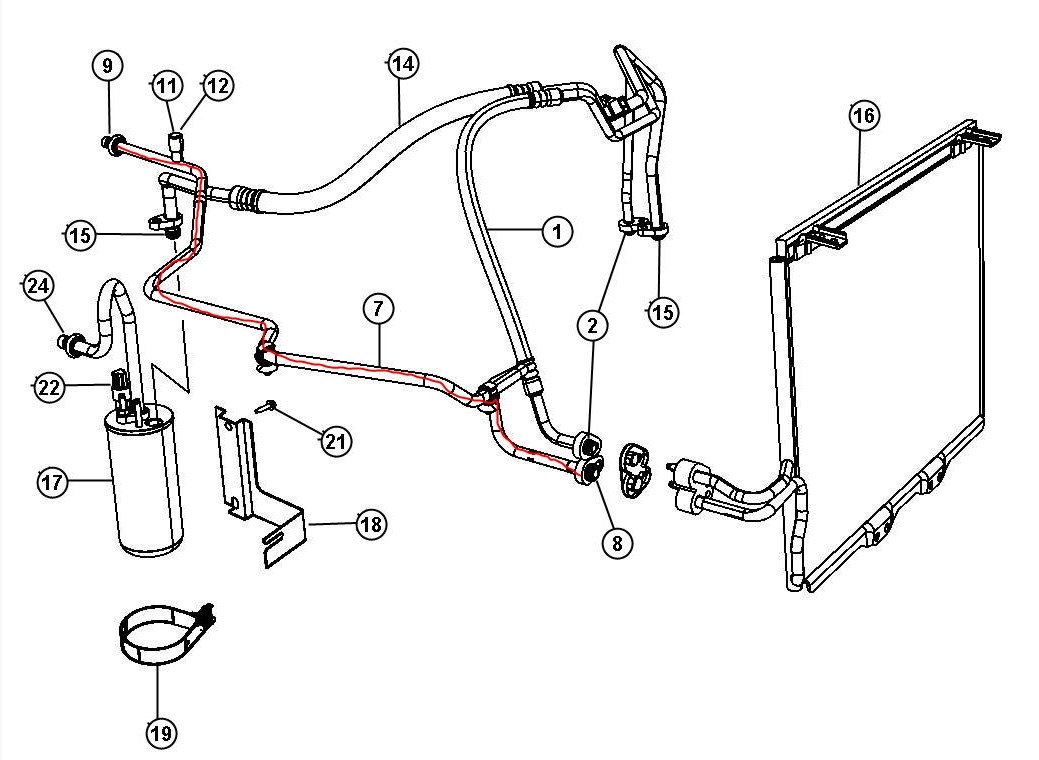 9
11
12
14
16
15
1
24
7
2
15
22
21
17
18
8
19