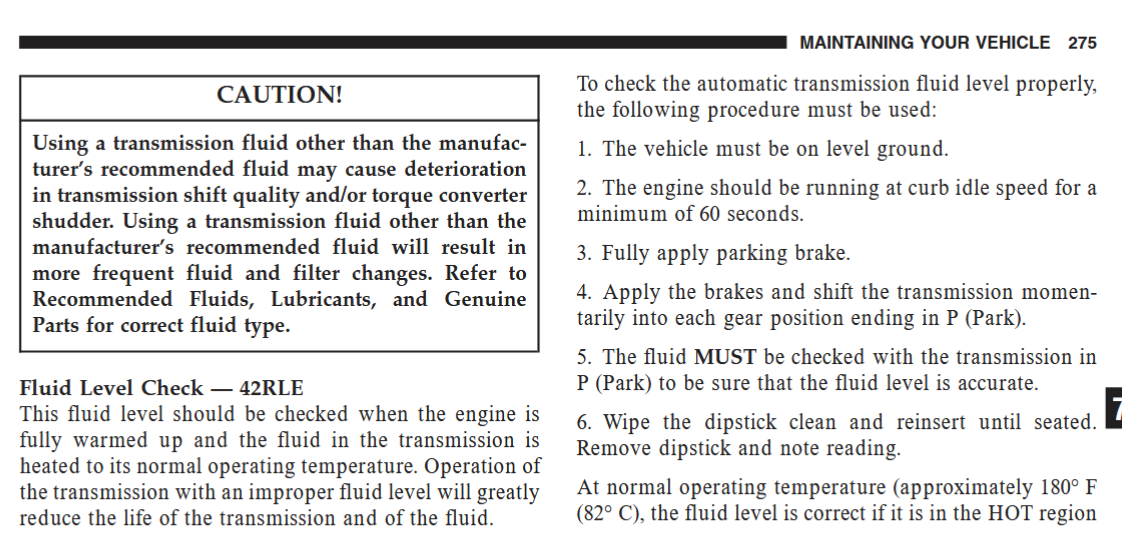 MAINTAINING YOUR VEHICLE 275

CAUTION!

Using a transmission fluid other than the manufacturer's recommended fluid may cause deterioration in transmission shift quality and/or torque converter shudder. Using a transmission fluid other than the manufacturer's recommended fluid will result in more frequent fluid and filter changes. Refer to Recommended Fluids, Lubricants, and Genuine Parts for correct fluid type.

Fluid Level Check — 42RLE
This fluid level should be checked when the engine is fully warmed up and the fluid in the transmission is heated to its normal operating temperature. Operation of the transmission with an improper fluid level will greatly reduce the life of the transmission and of the fluid.

To check the automatic transmission fluid level properly, the following procedure must be used:

1. The vehicle must be on level ground.

2. The engine should be running at curb idle speed for a minimum of 60 seconds.

3. Fully apply parking brake.

4. Apply the brakes and shift the transmission momentarily into each gear position ending in P (Park).

5. The fluid MUST be checked with the transmission in P (Park) to be sure that the fluid level is accurate.

6. Wipe the dipstick clean and reinsert until seated. Remove dipstick and note reading.

At normal operating temperature (approximately 180° F (82° C), the fluid level is correct if it is in the HOT region

7