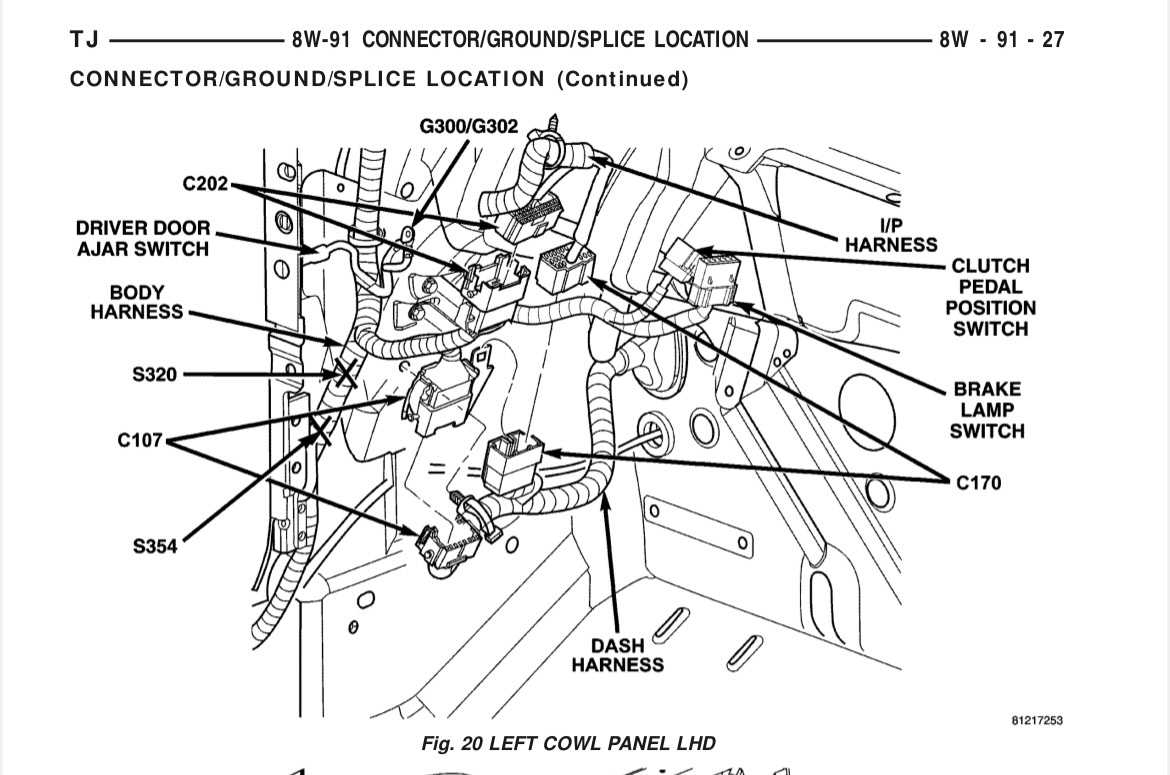 TJ 8W-91 CONNECTOR/GROUND/SPLICE LOCATION 8W - 91 - 27

CONNECTOR/GROUND/SPLICE LOCATION (Continued)

G300/G302

C202

DRIVER DOOR AJAR SWITCH

BODY HARNESS

S320

C107

S354

I/P HARNESS

CLUTCH PEDAL POSITION SWITCH

BRAKE LAMP SWITCH

C170

DASH HARNESS

81217253

Fig. 20 LEFT COWL PANEL LHD