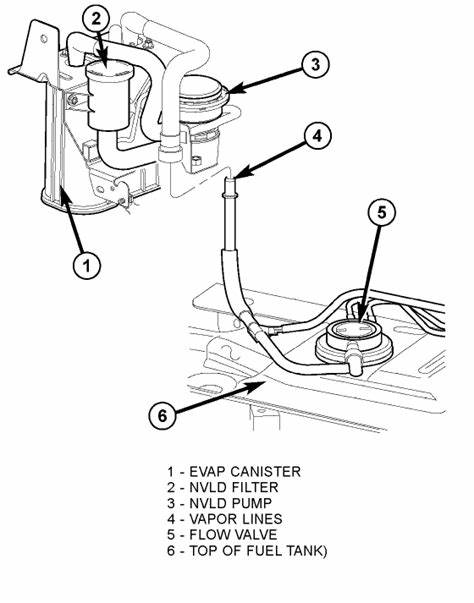 2
3
4
5
1
6

1 - EVAP CANISTER
2 - NVLD FILTER
3 - NVLD PUMP
4 - VAPOR LINES
5 - FLOW VALVE
6 - TOP OF FUEL TANK)