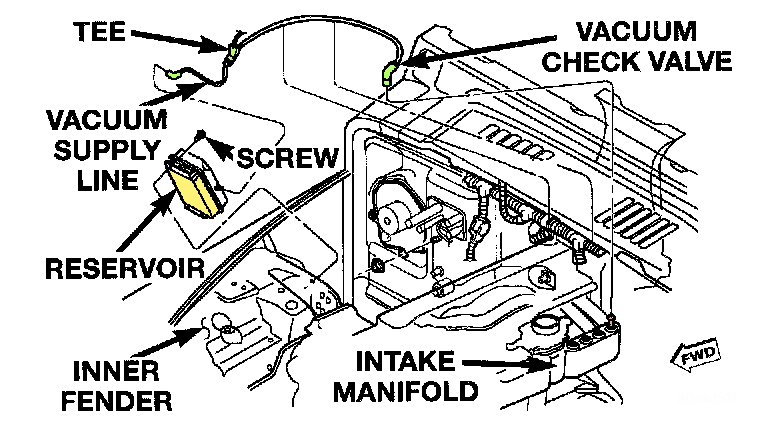 TEE
VACUUM CHECK VALVE
VACUUM SUPPLY LINE
SCREW
RESERVOIR
INNER FENDER
INTAKE MANIFOLD
FWD