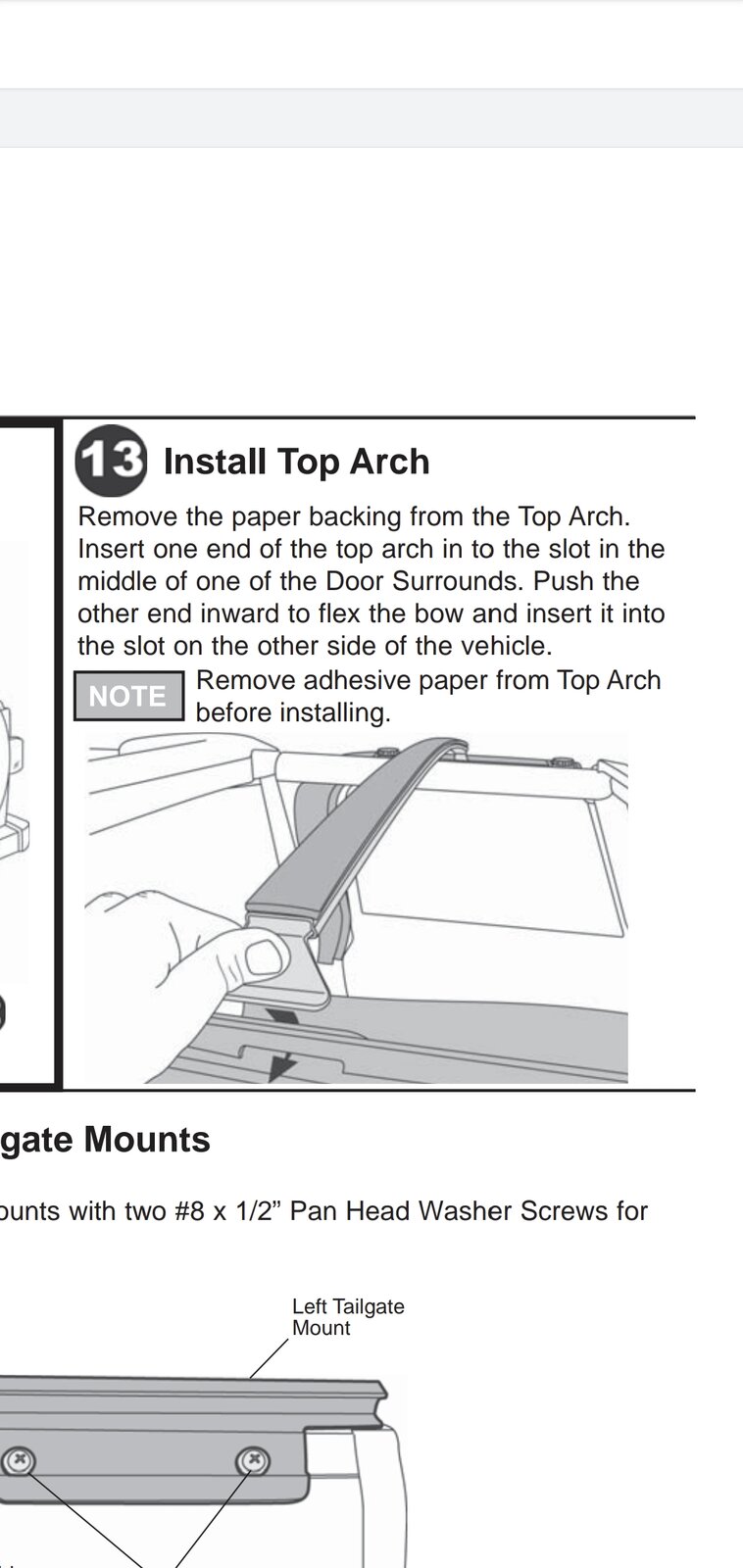 13 Install Top Arch

Remove the paper backing from the Top Arch. Insert one end of the top arch in to the slot in the middle of one of the Door Surrounds. Push the other end inward to flex the bow and insert it into the slot on the other side of the vehicle.

NOTE Remove adhesive paper from Top Arch before installing.

gate Mounts

ounts with two #8 x 1/2” Pan Head Washer Screws for

Left Tailgate Mount